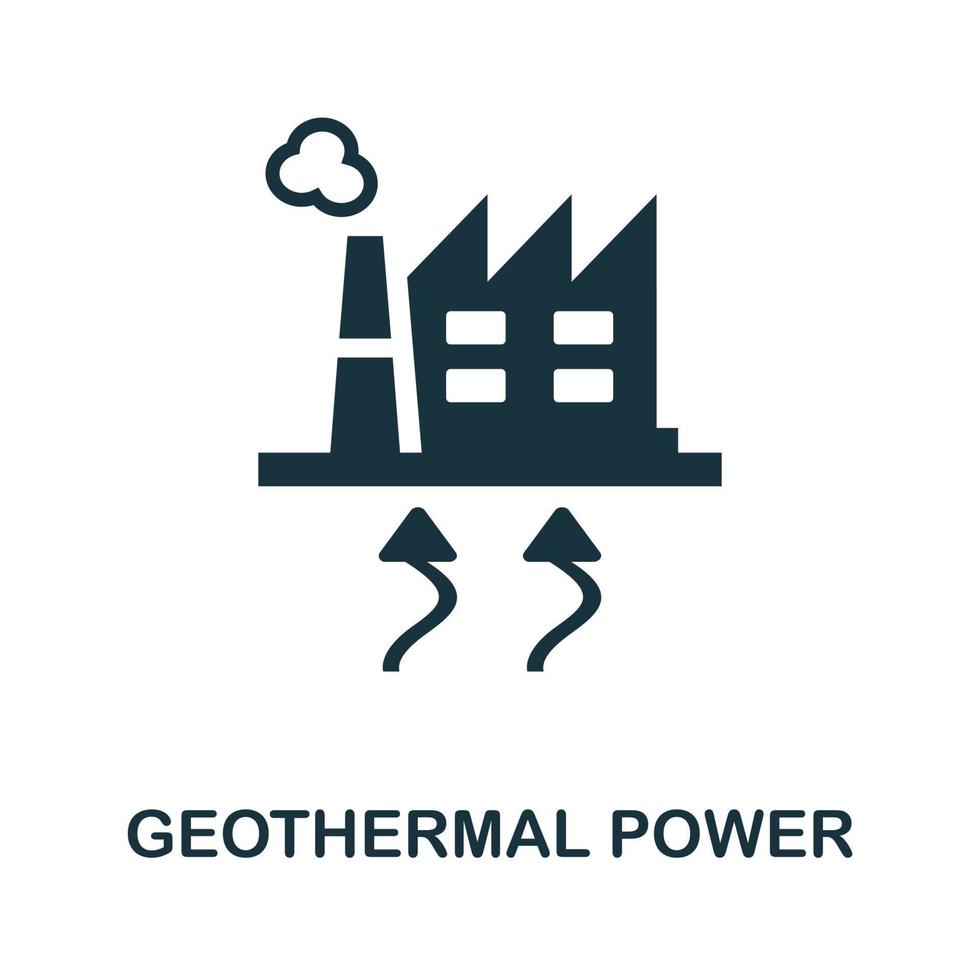 GEOTHERMAL POWER