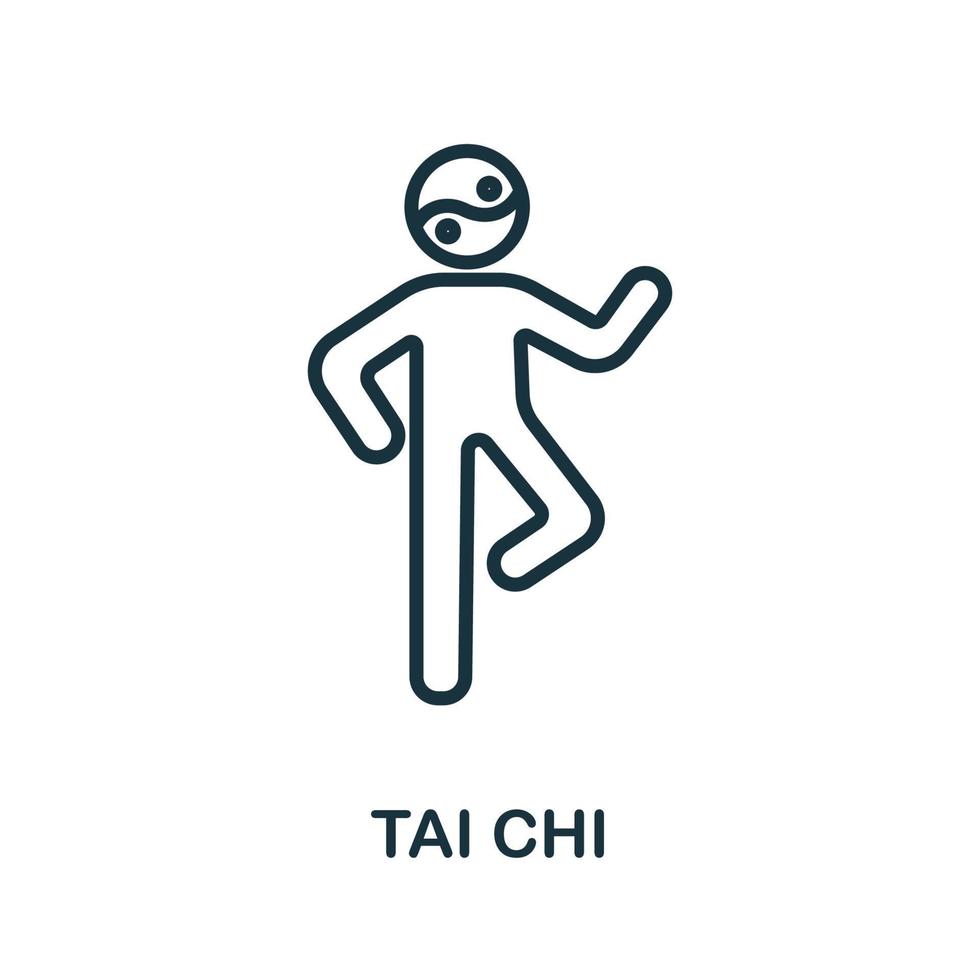 TAI CHI