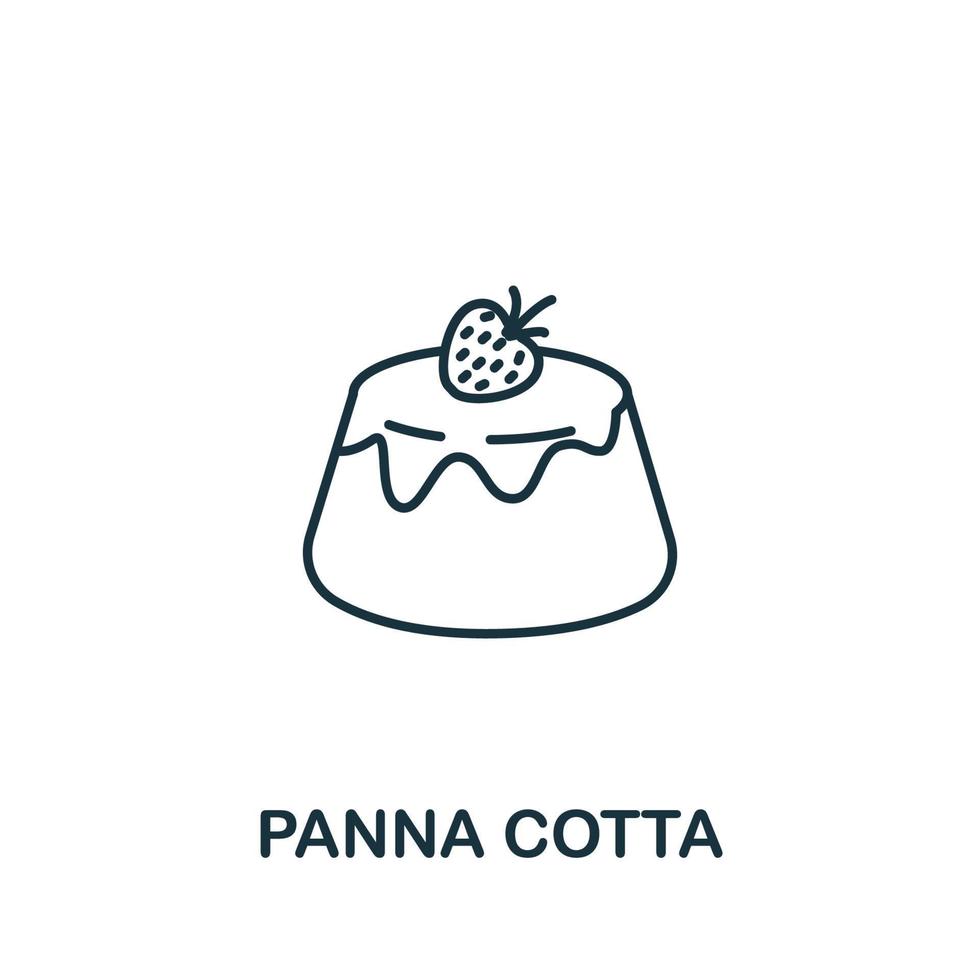 PANNA COTTA