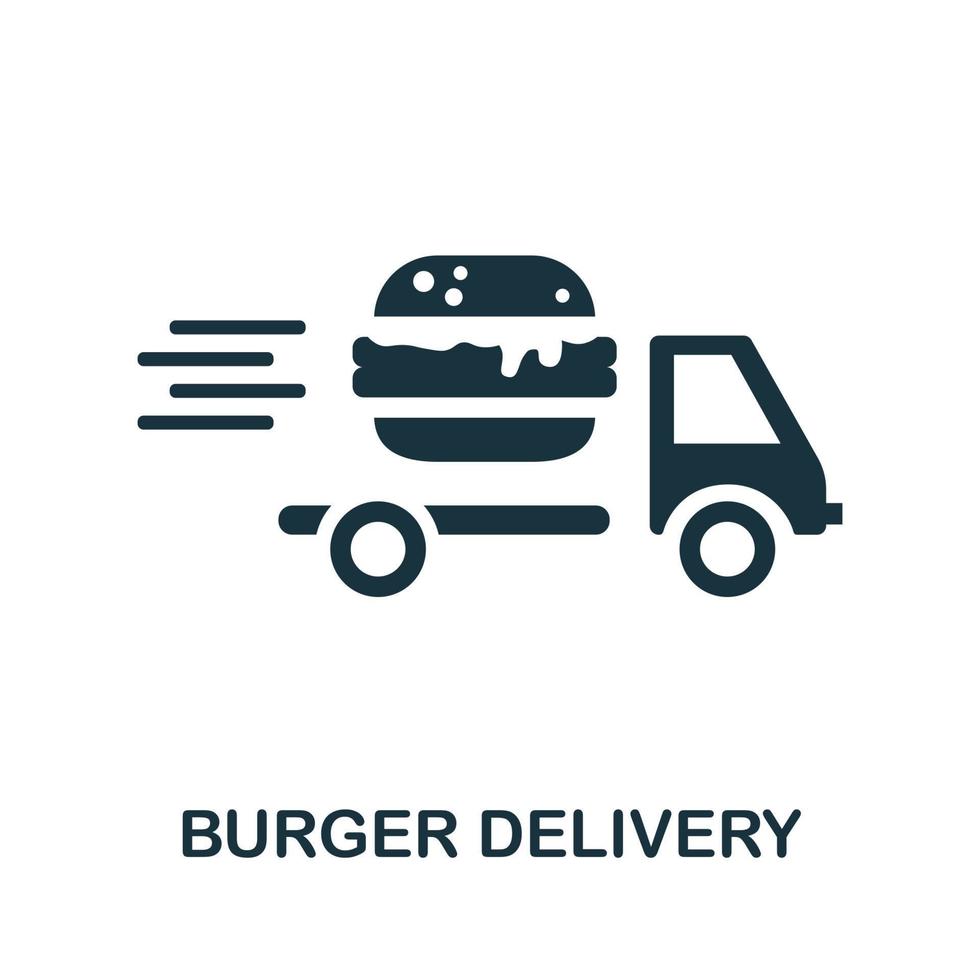 BURGER DELIVERY