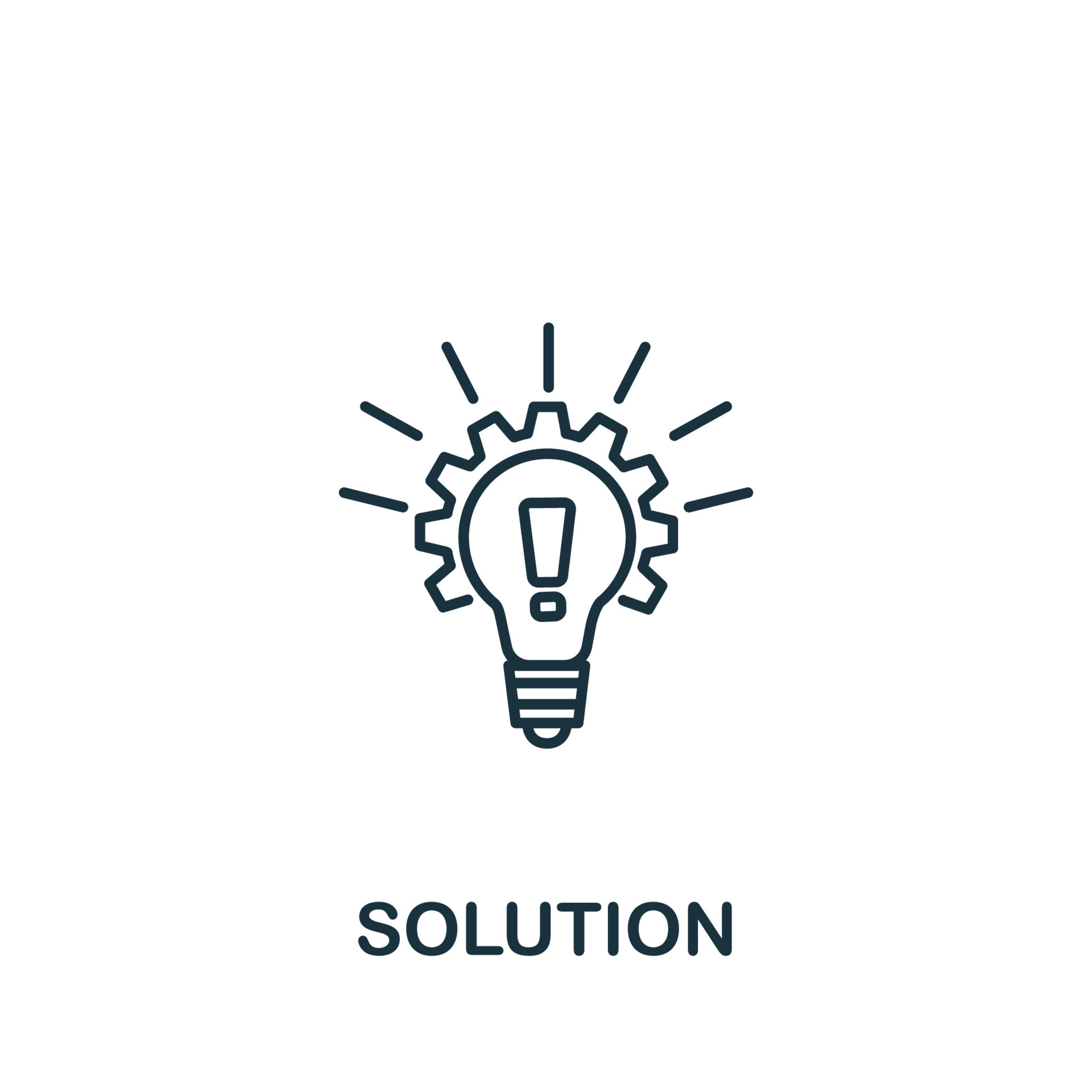 SOLUTION