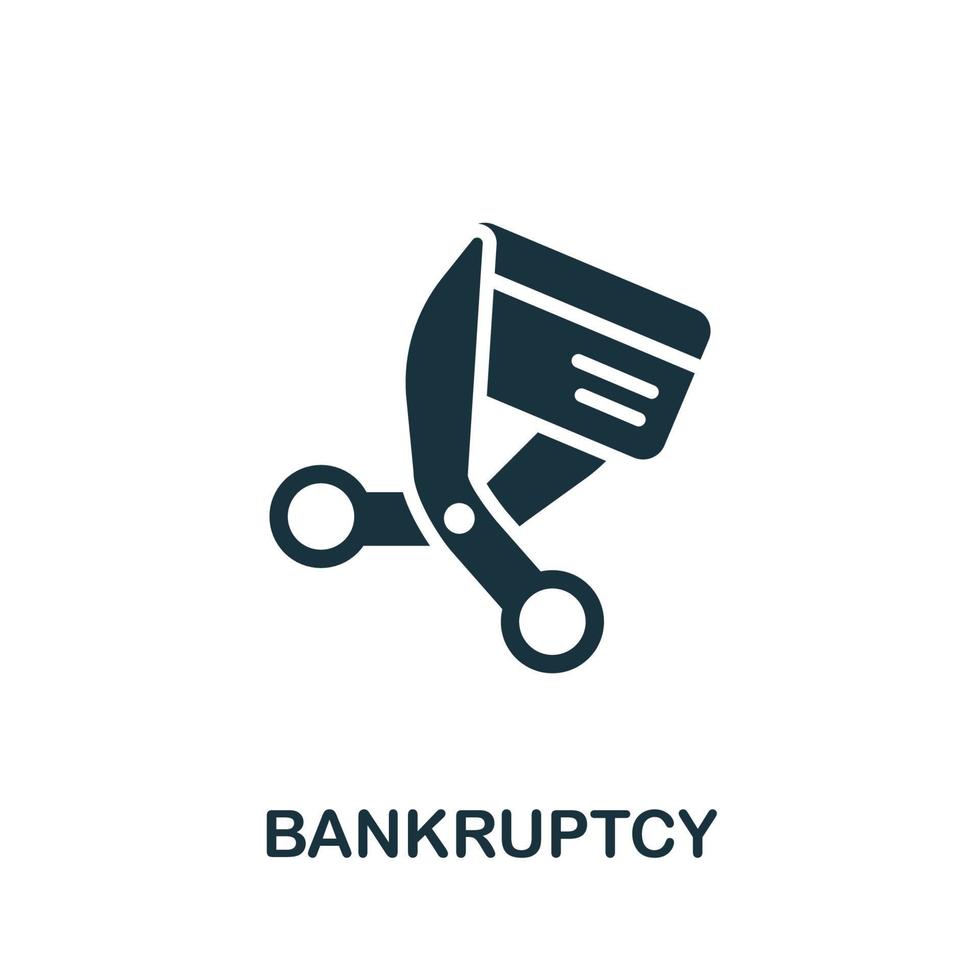 BANKRUPTCY