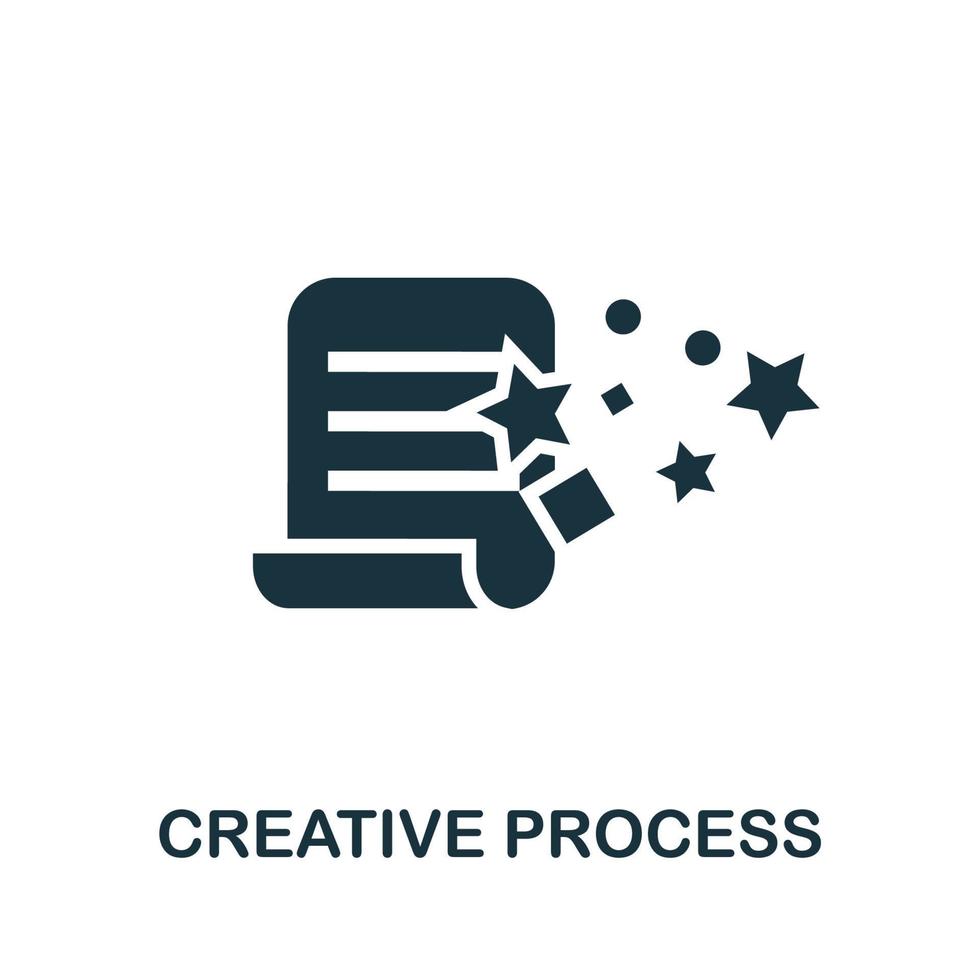 CREATIVE PROCESS