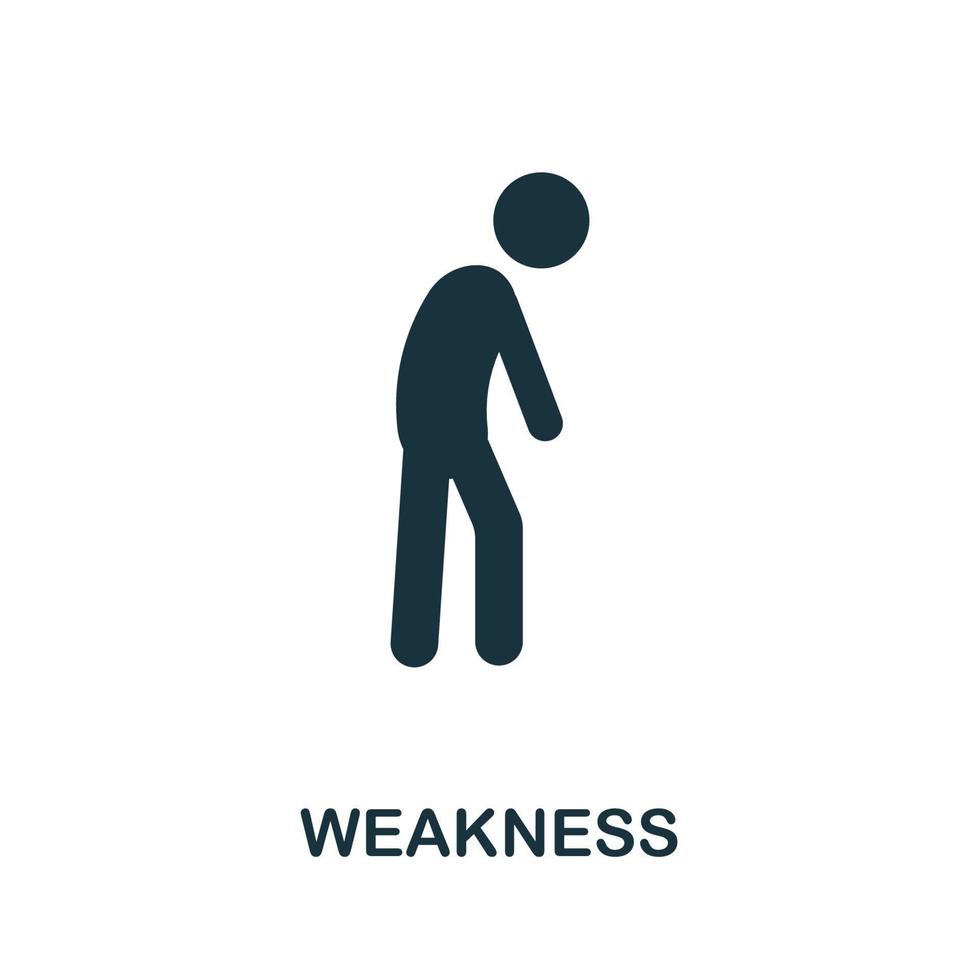 WEAKNESS