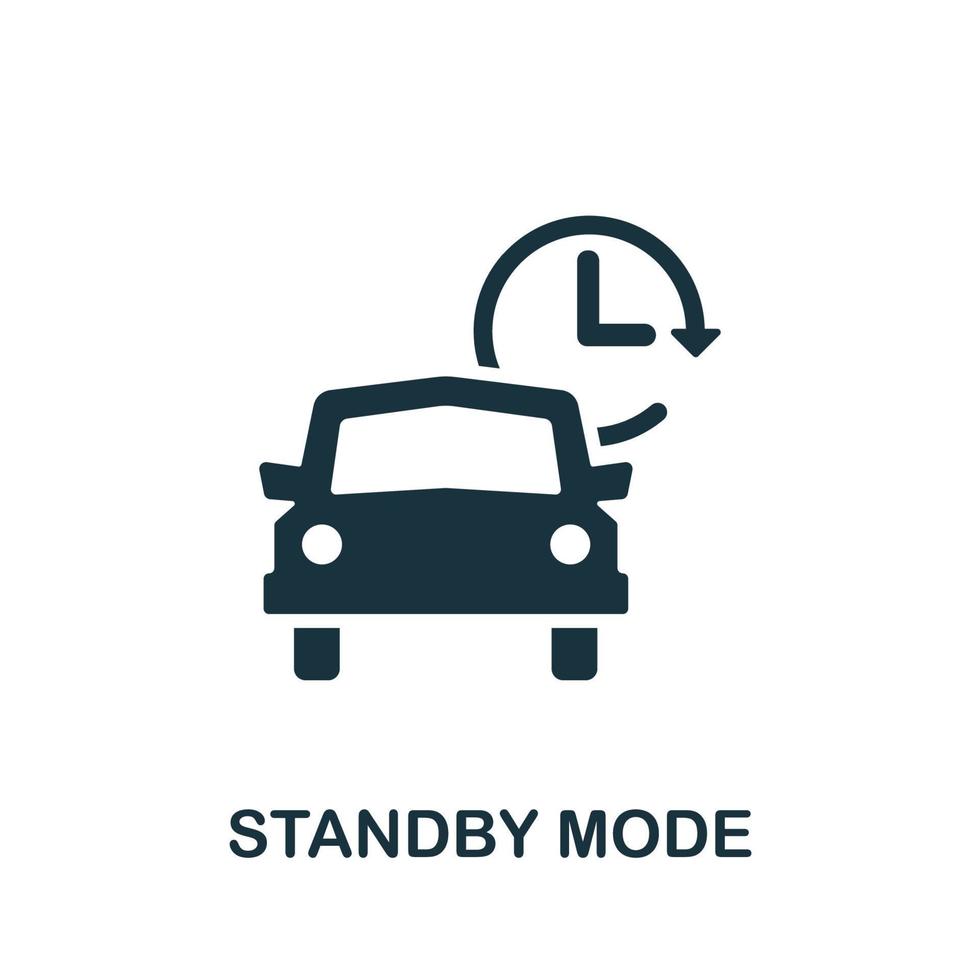 STANDBY MODE