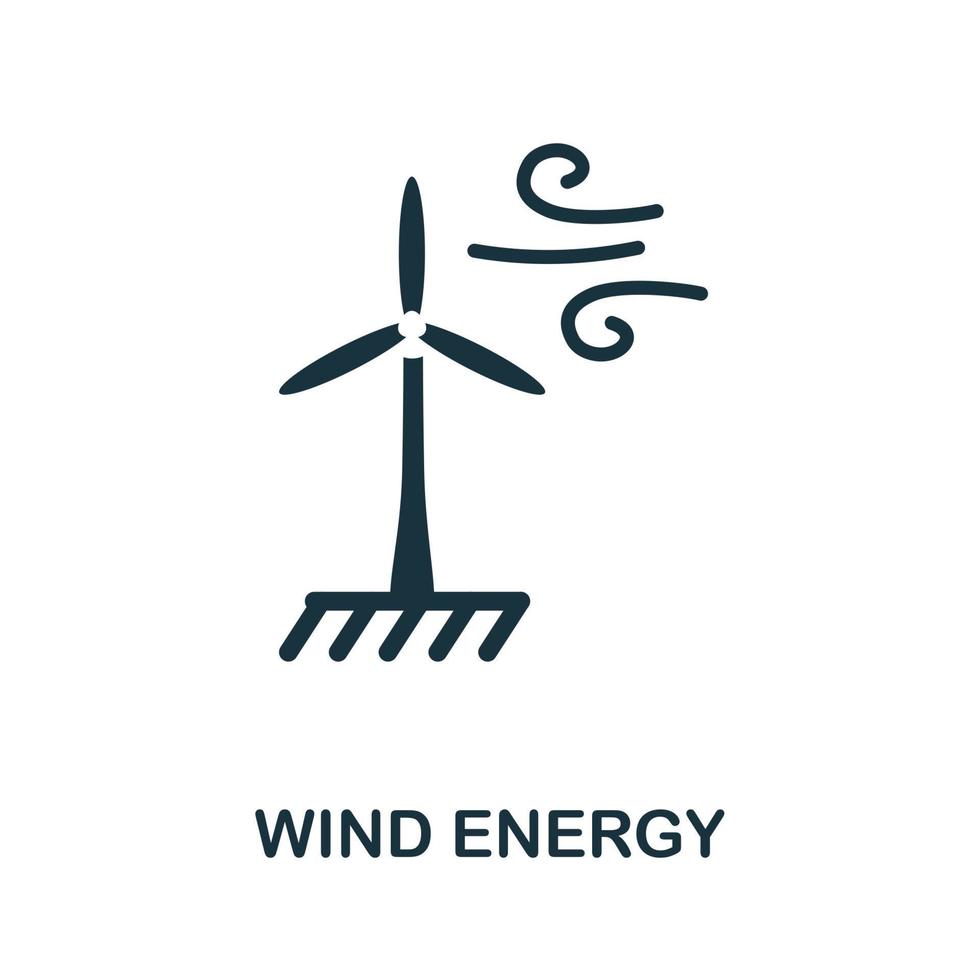 WIND ENERGY