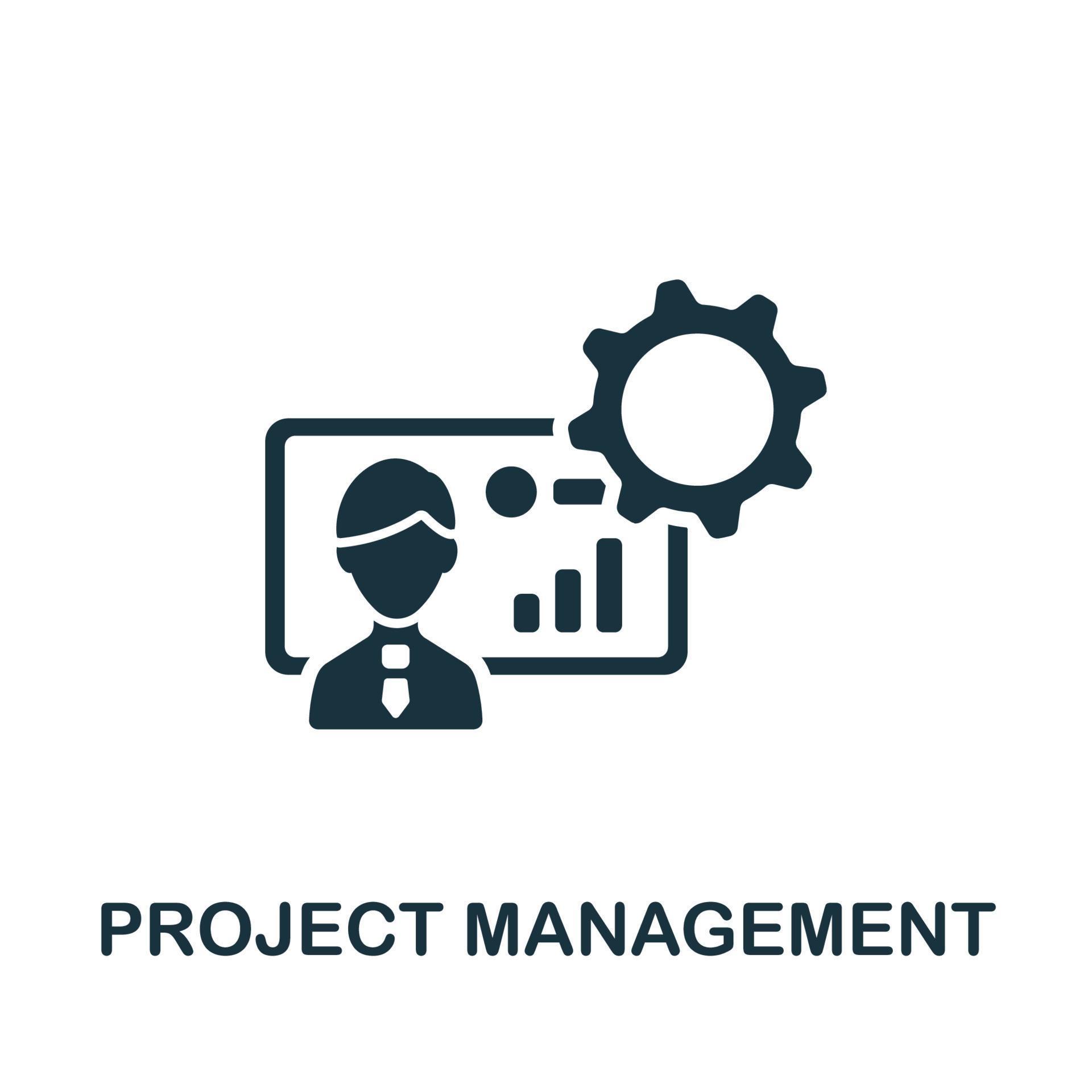 PROJECT MANAGEMENT