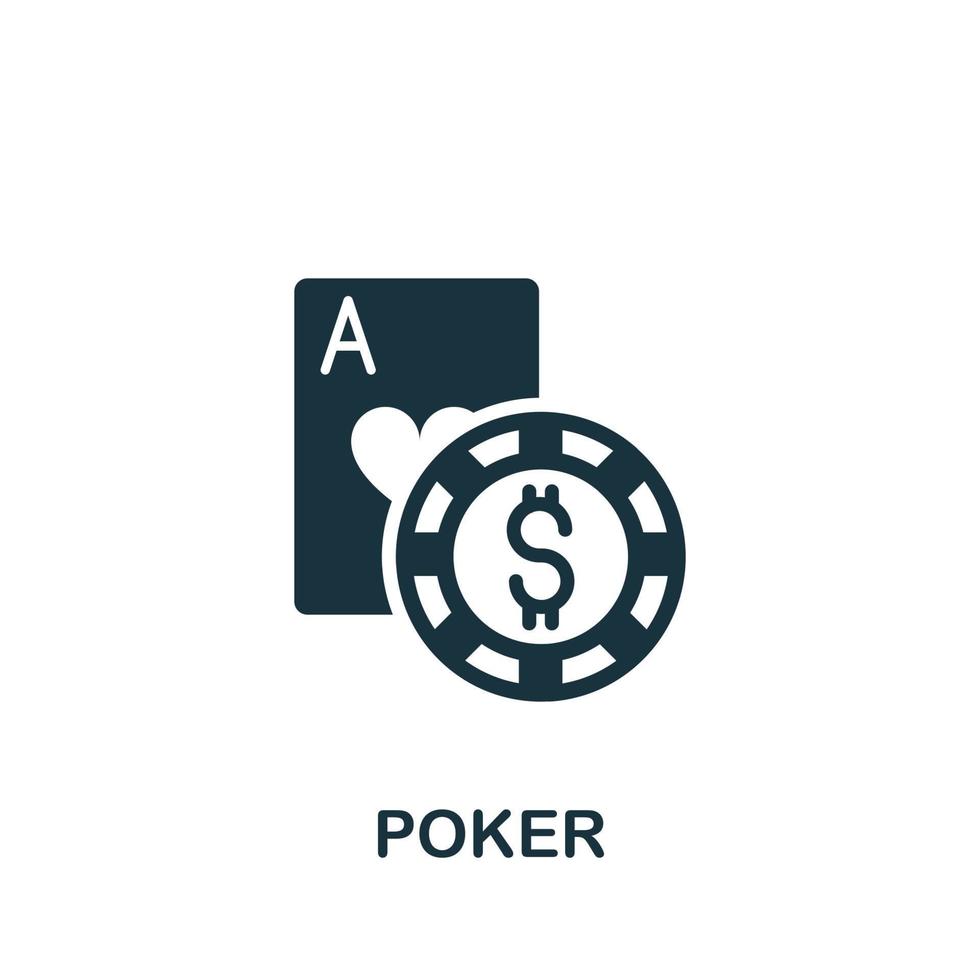 A

$

POKER