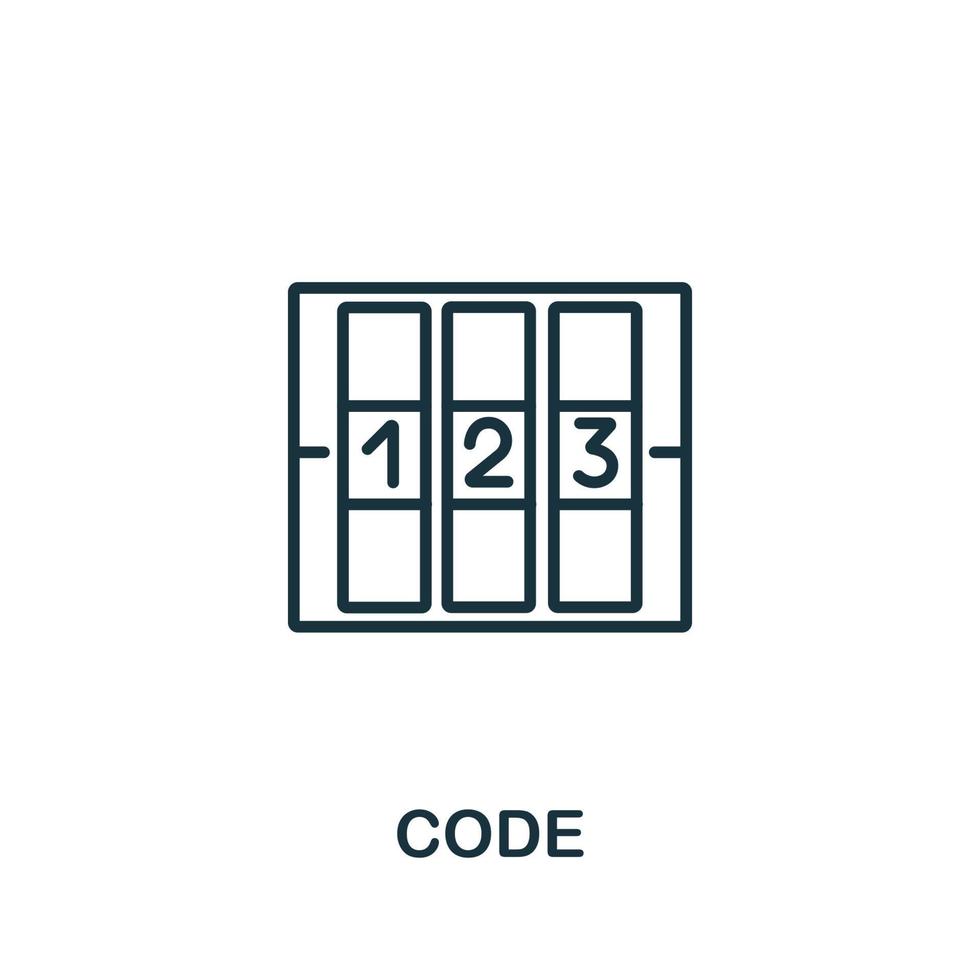 1 2 3

CODE