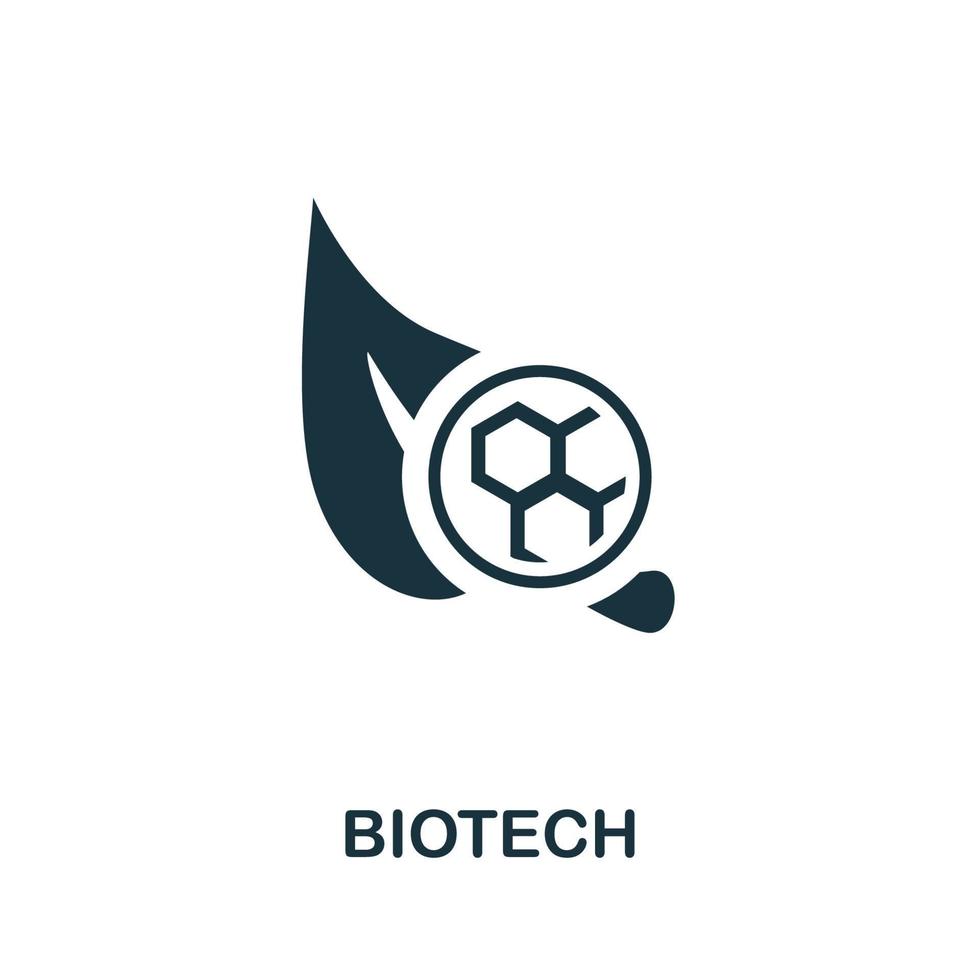 BIOTECH