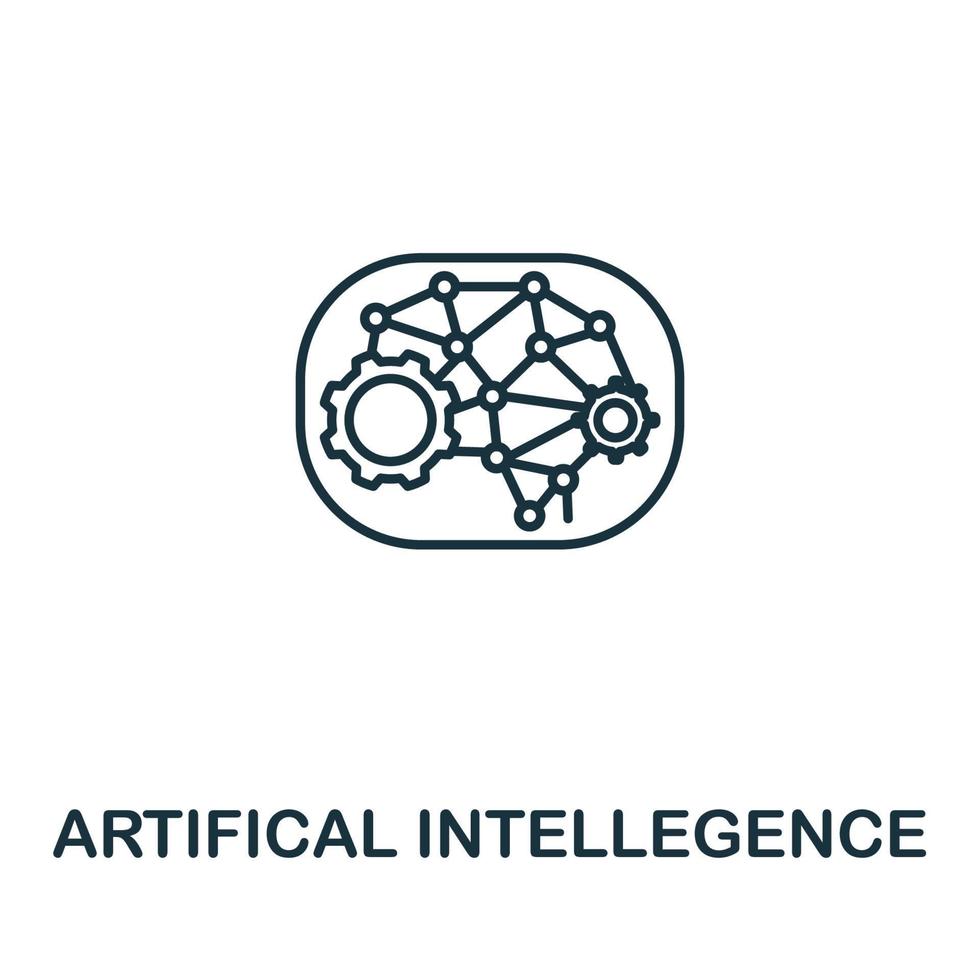 ARTIFICAL INTELLEGENCE