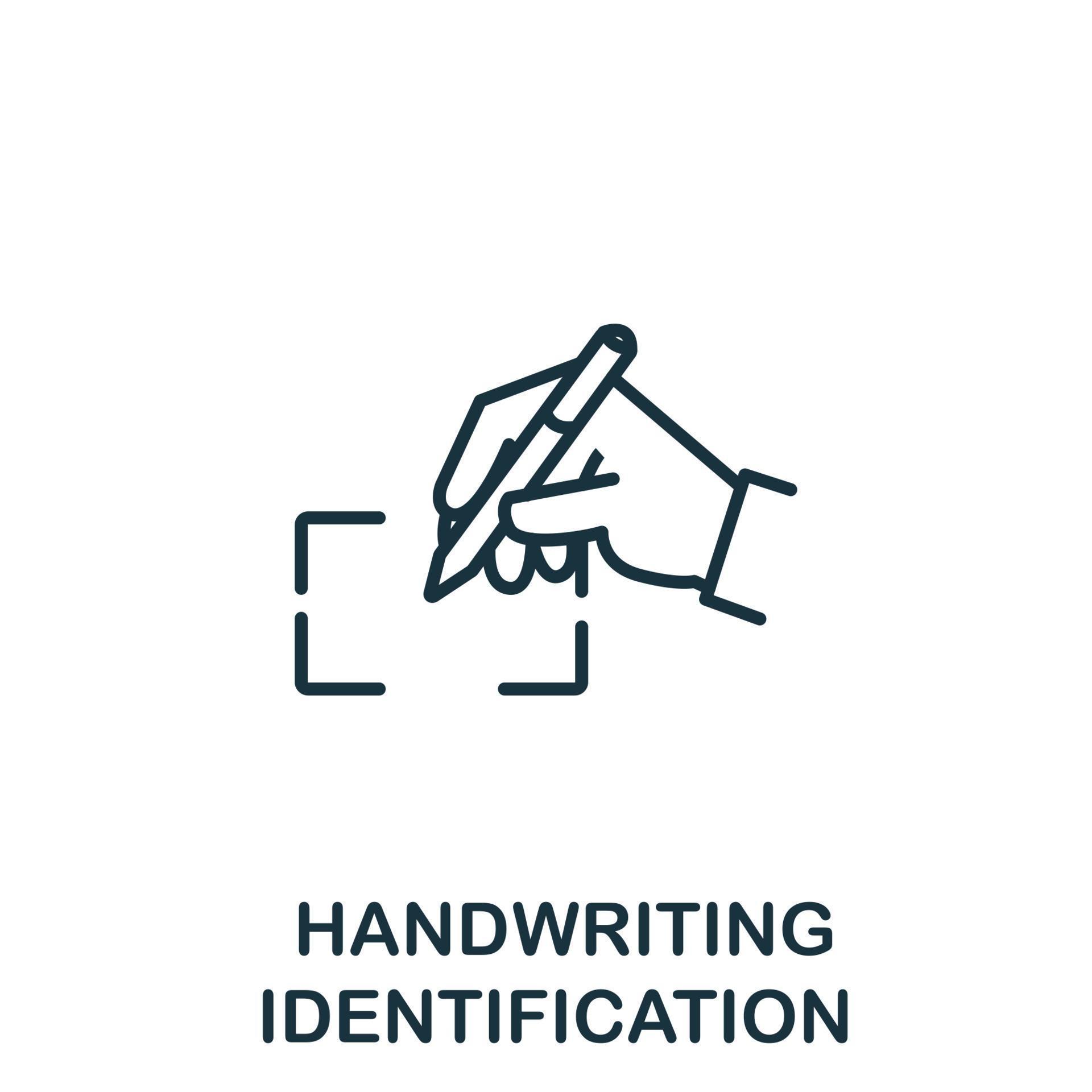 HANDWRITING
IDENTIFICATION