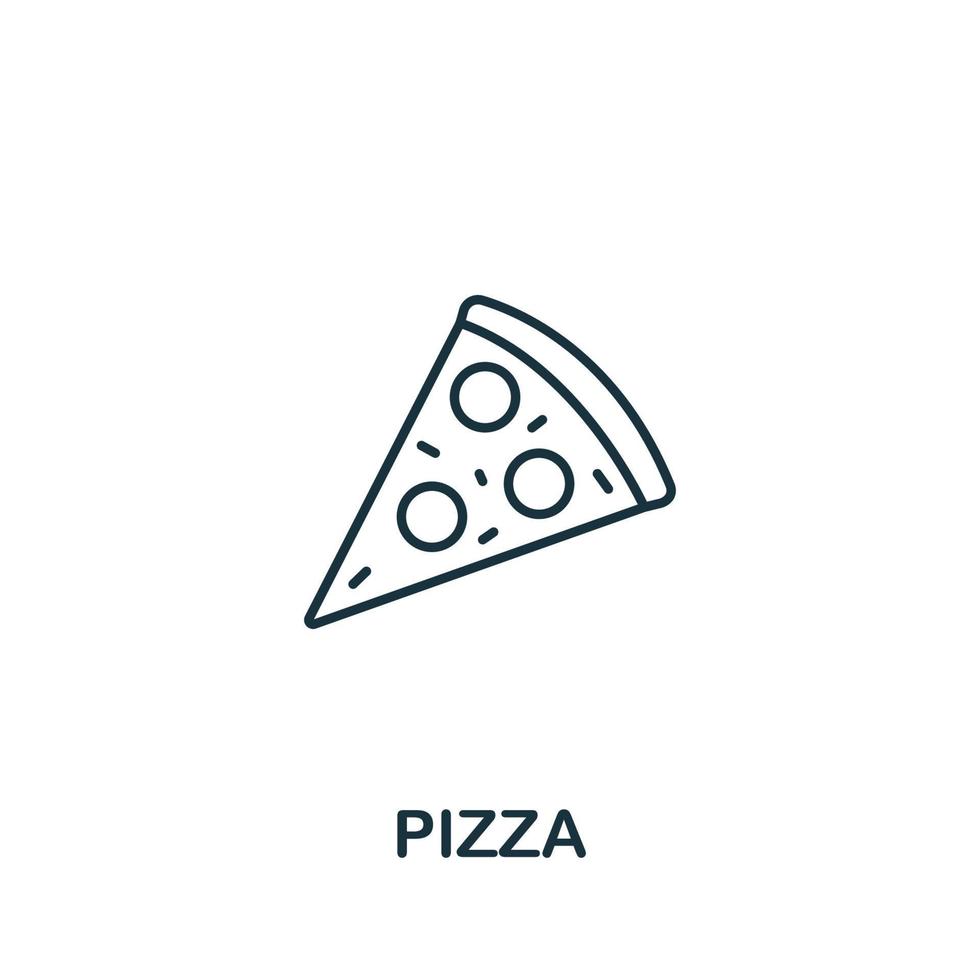 PIZZA