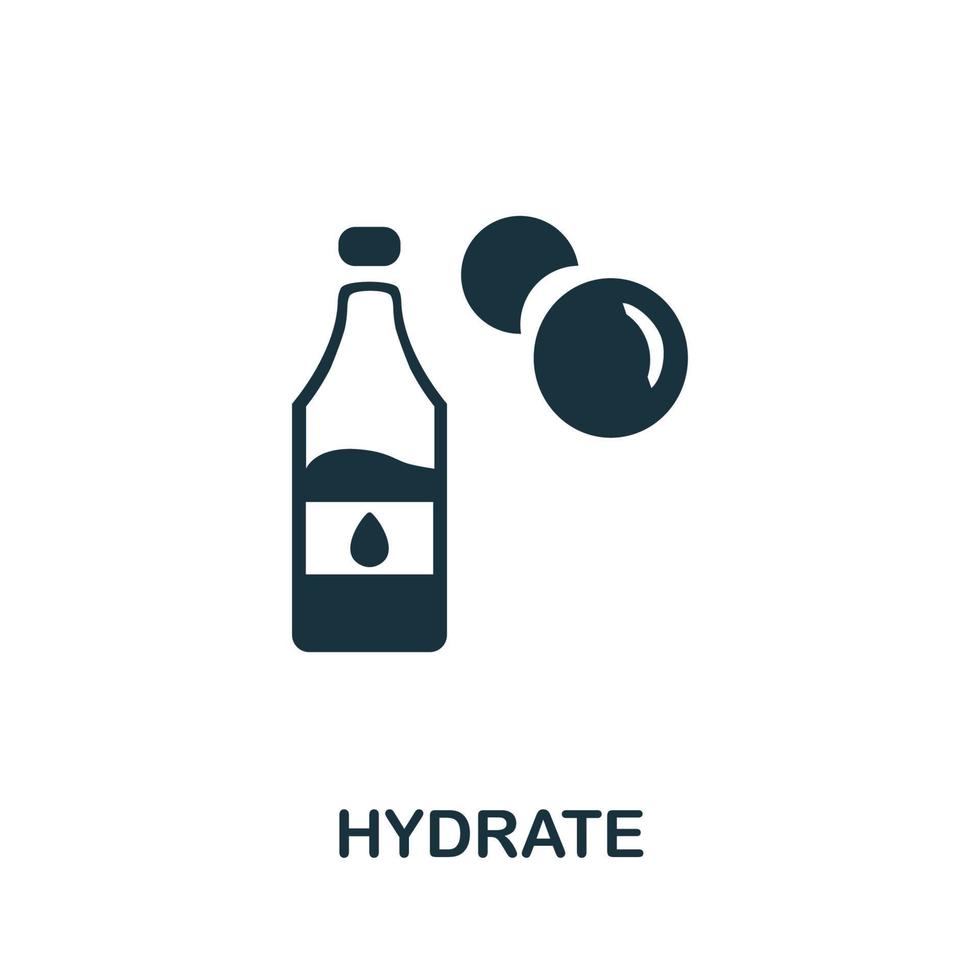 HYDRATE