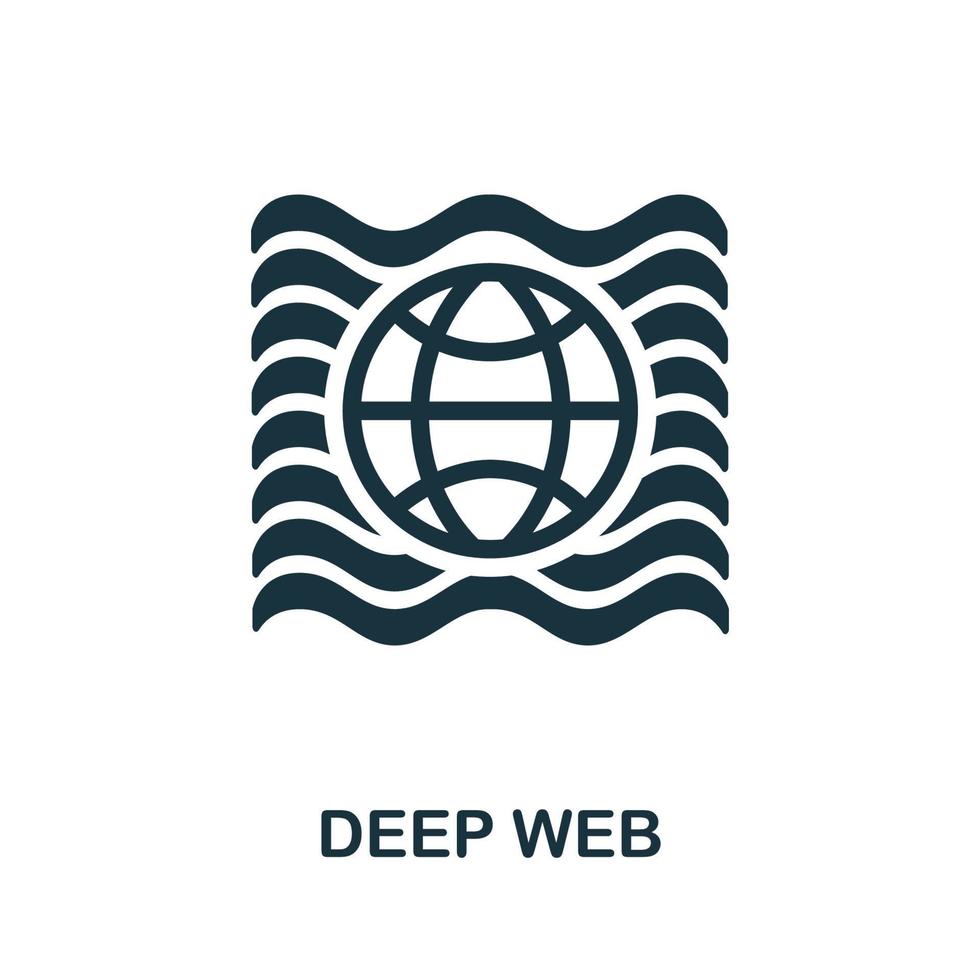 DEEP WEB