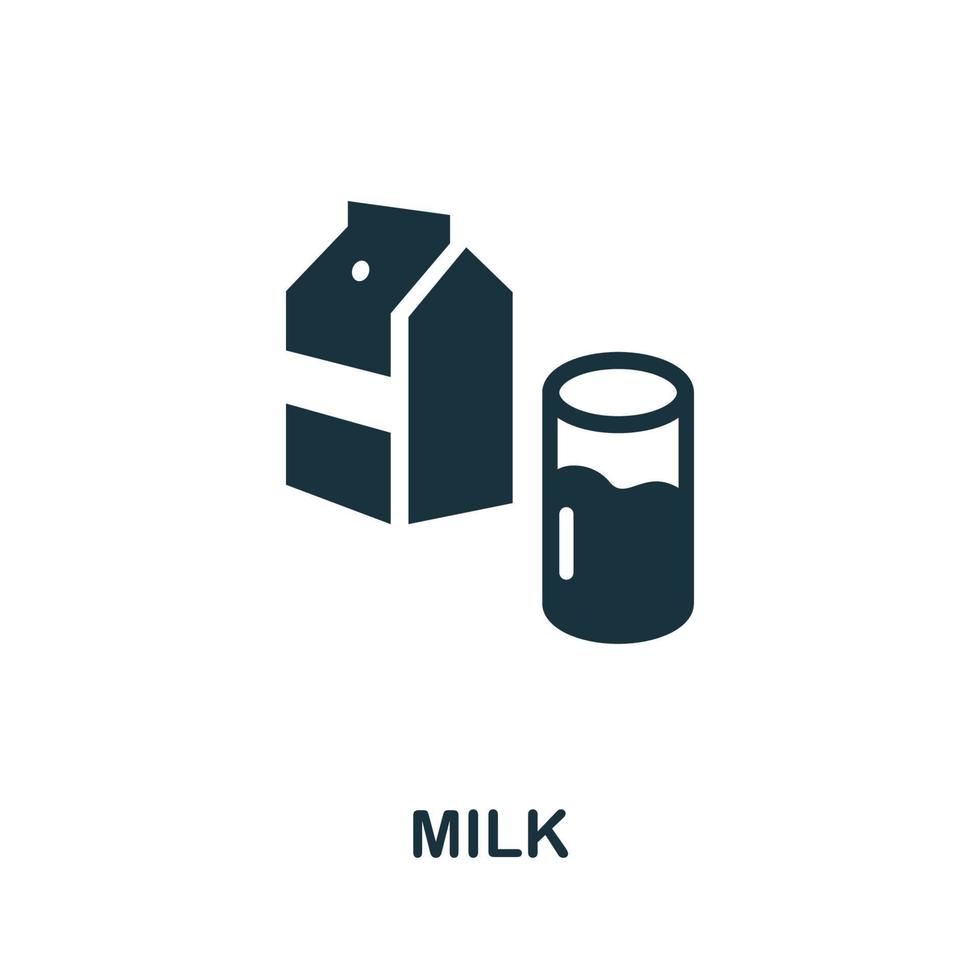 MILK