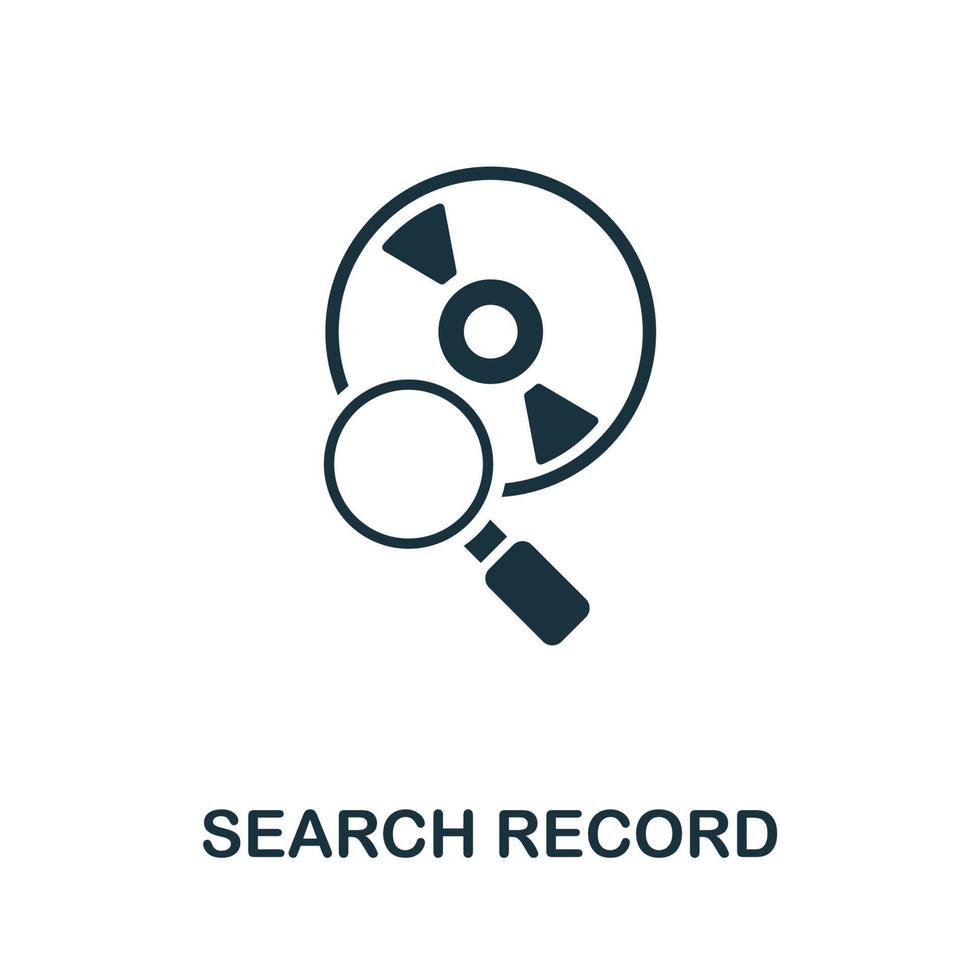 SEARCH RECORD