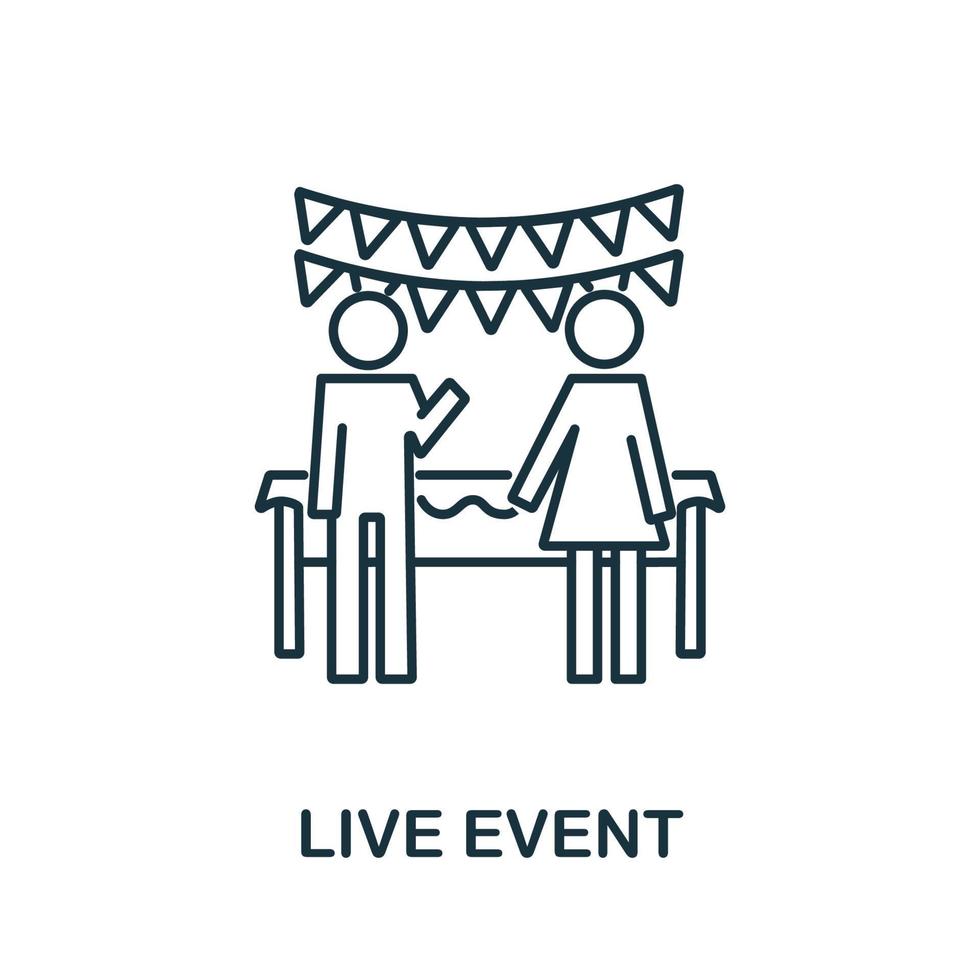 LIVE EVENT