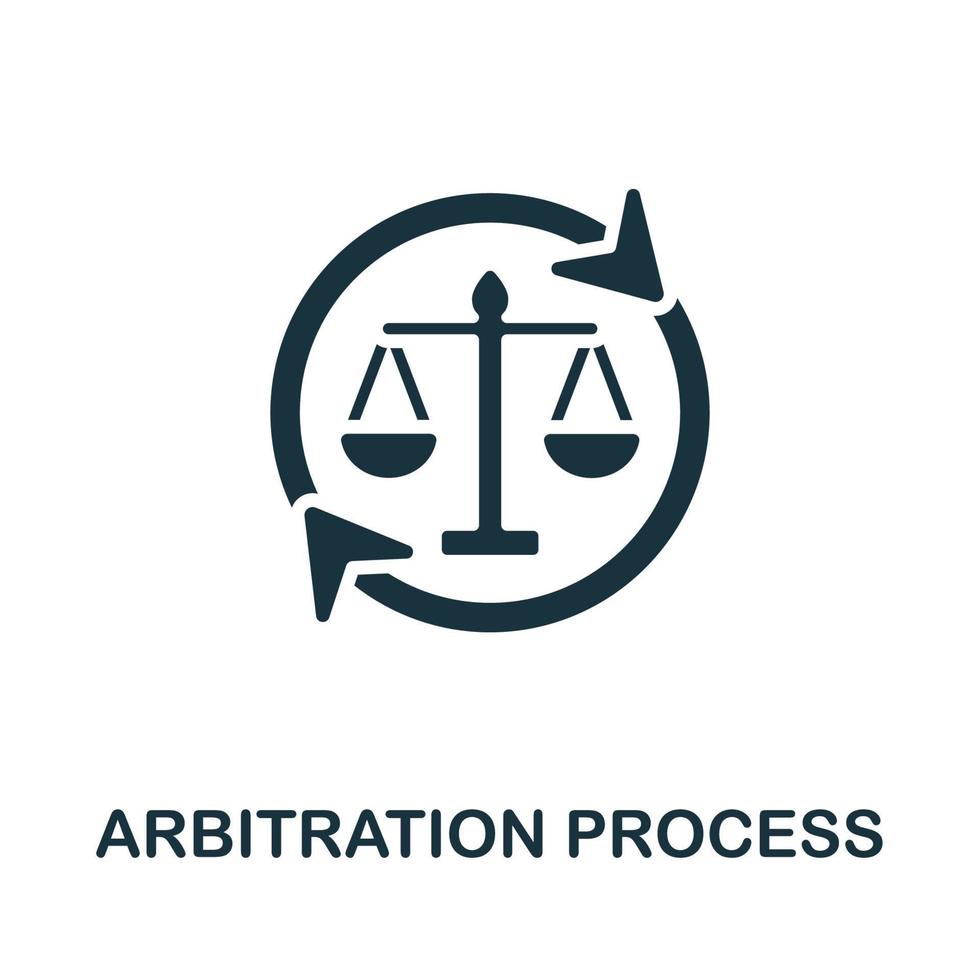 ARBITRATION PROCESS