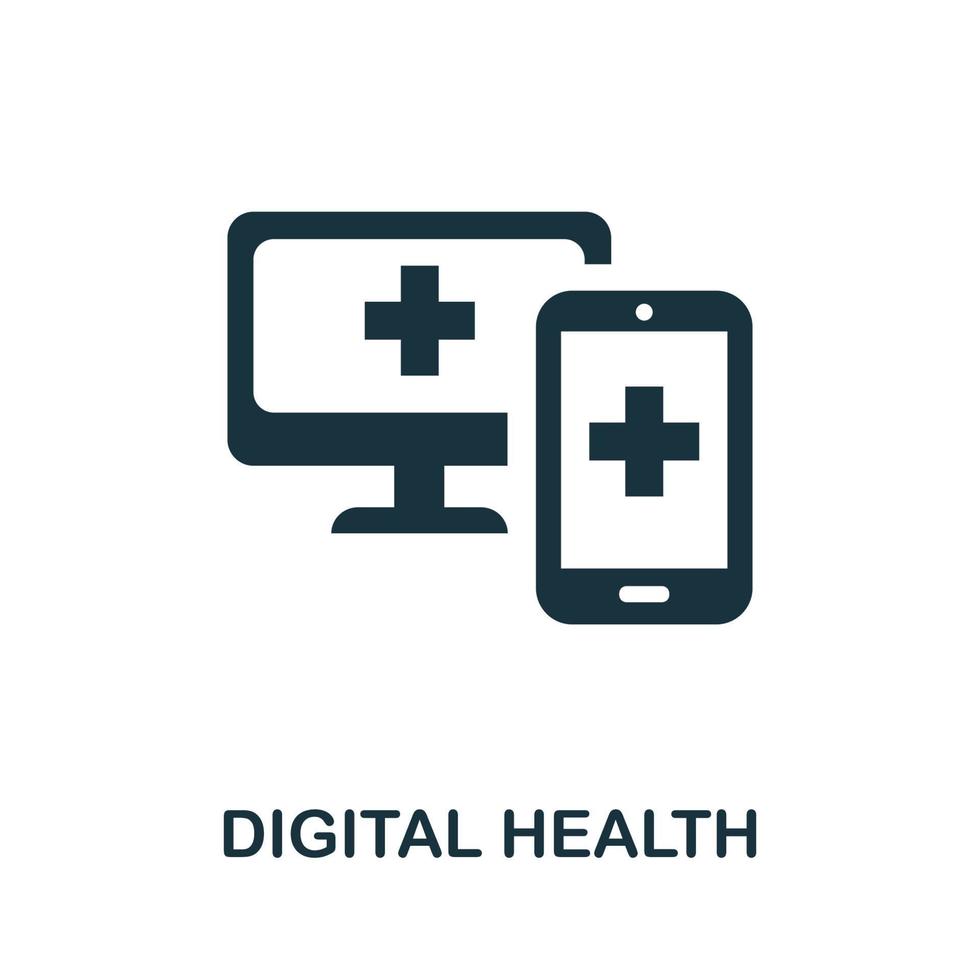 DIGITAL HEALTH