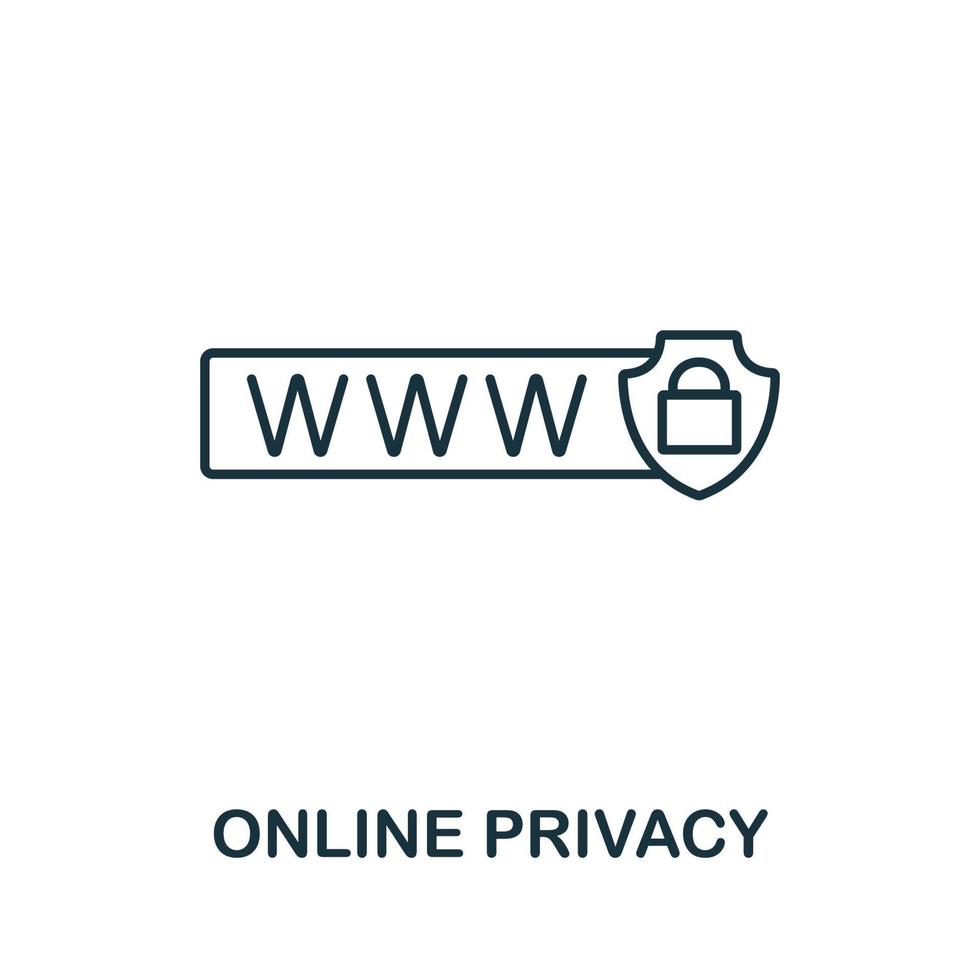 WWW

ONLINE PRIVACY