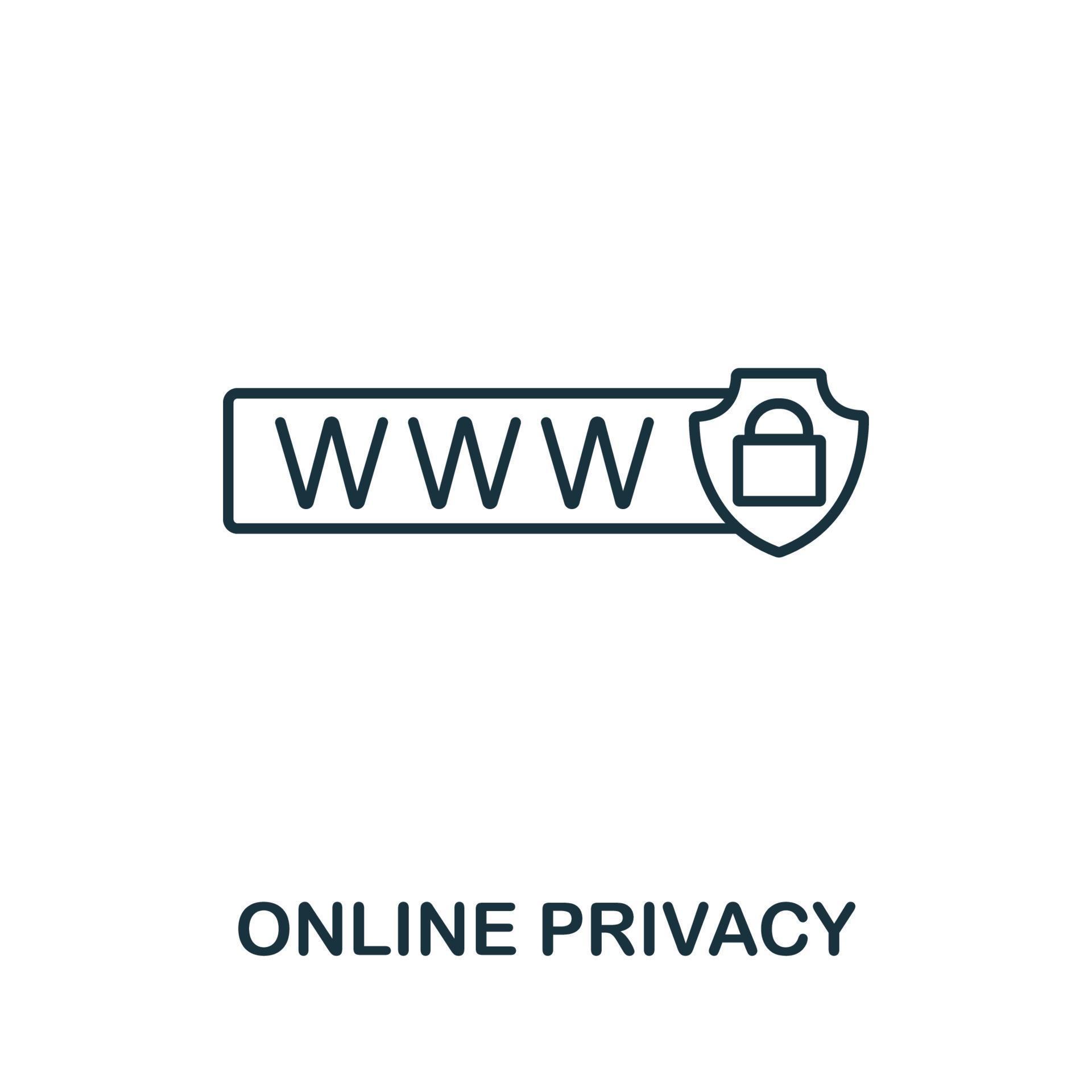 WWW

ONLINE PRIVACY