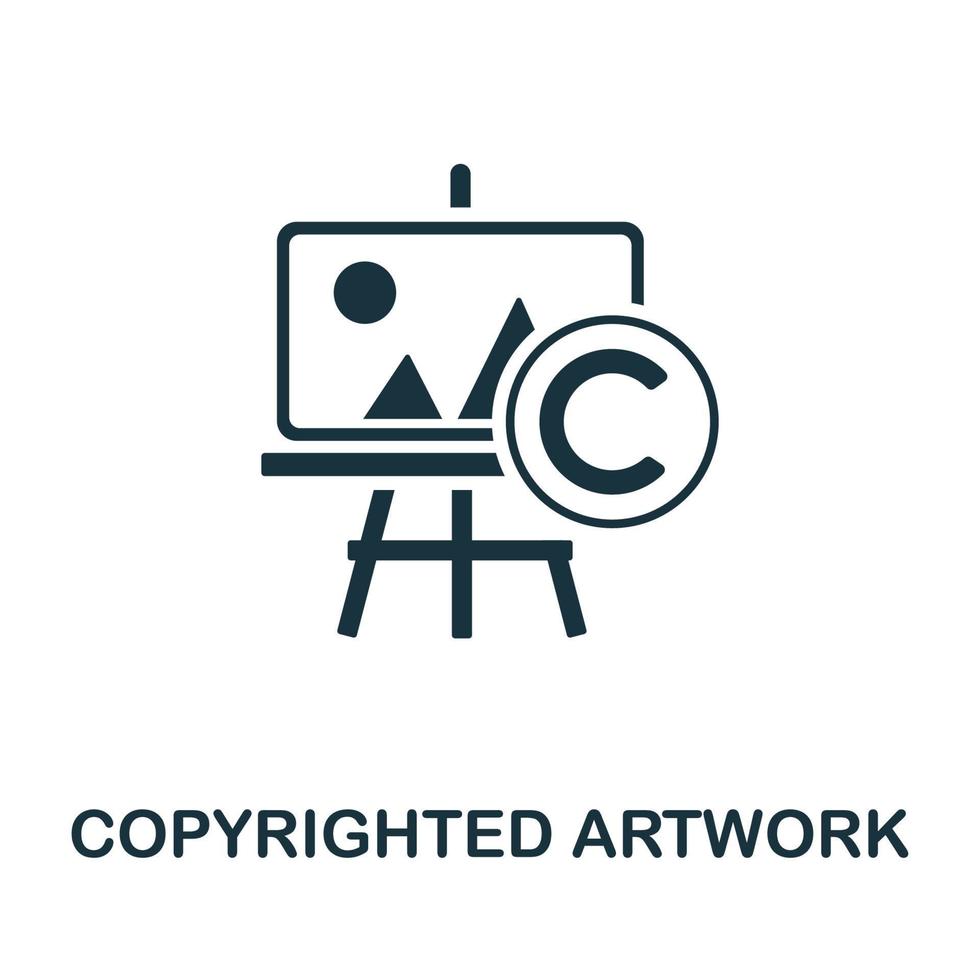 C

COPYRIGHTED ARTWORK