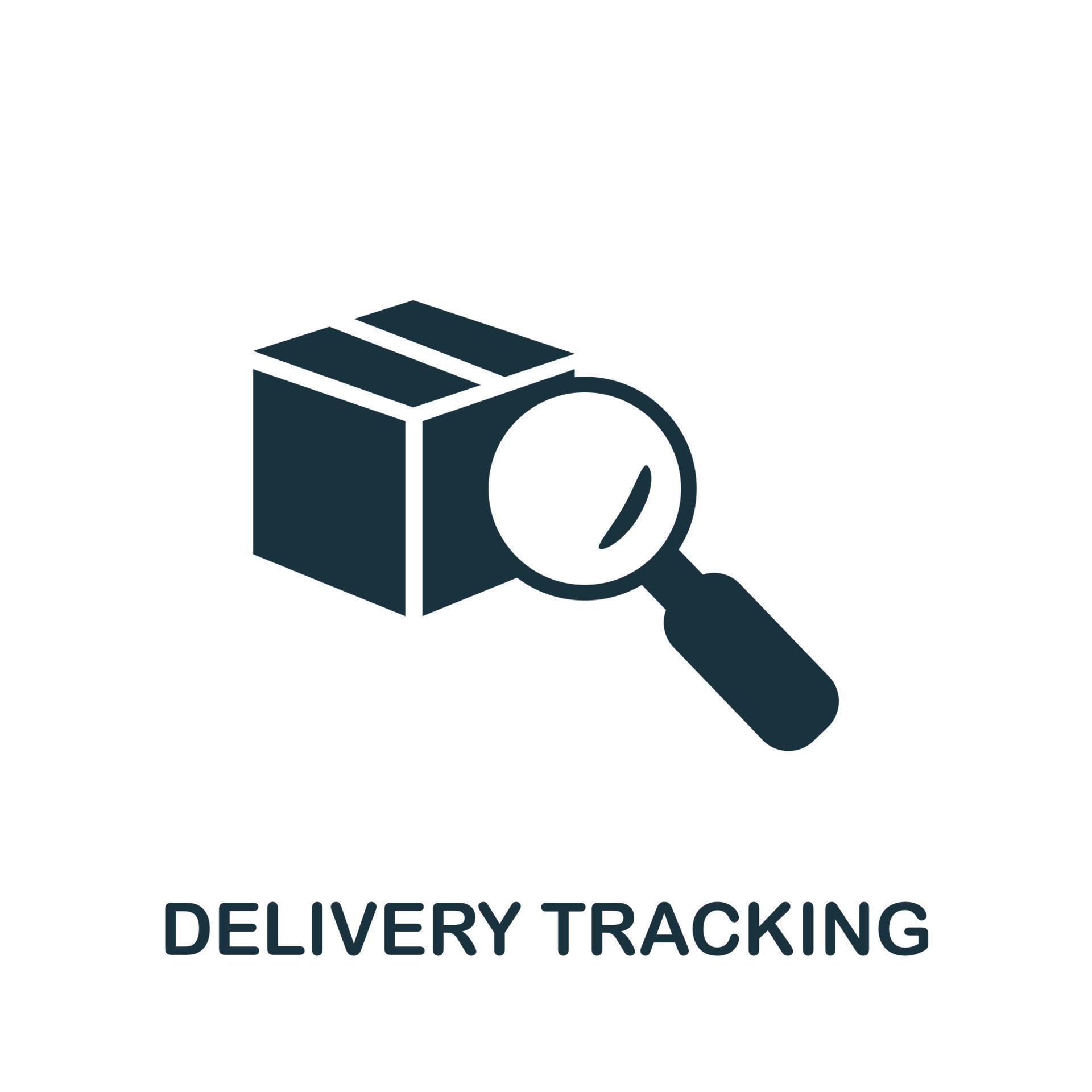 DELIVERY TRACKING