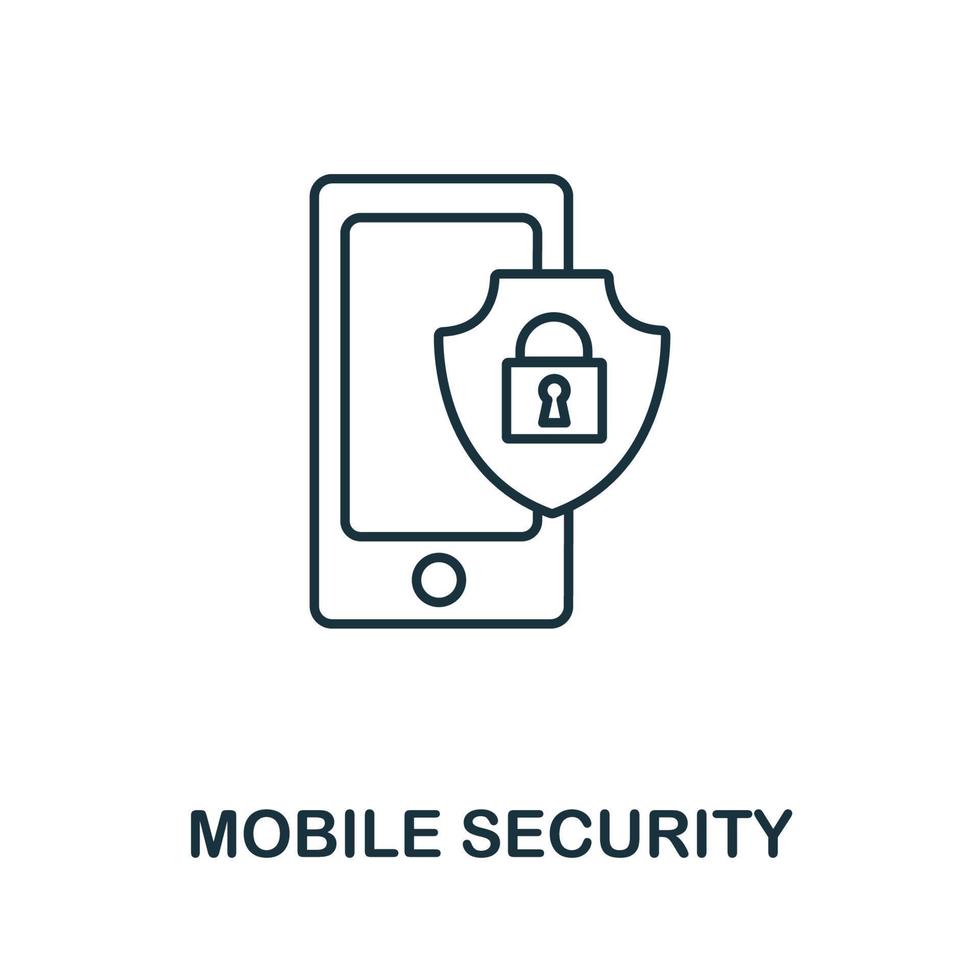 MOBILE SECURITY