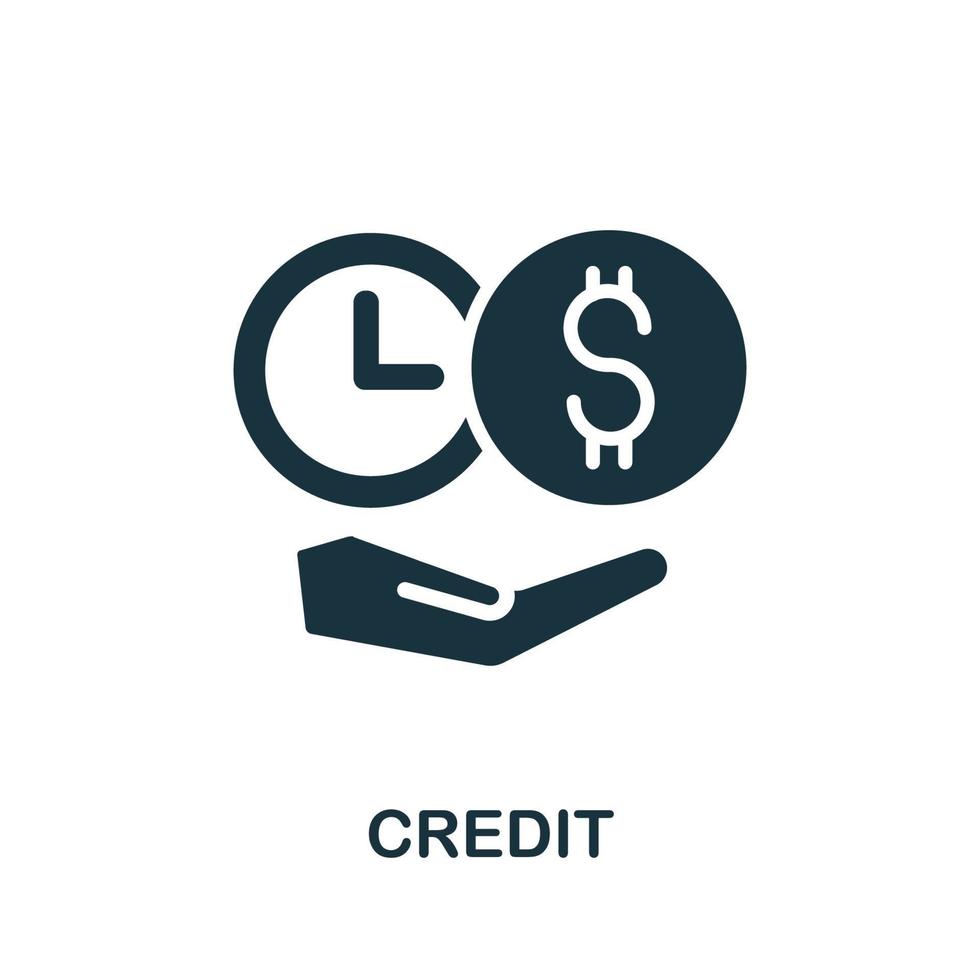 $

CREDIT