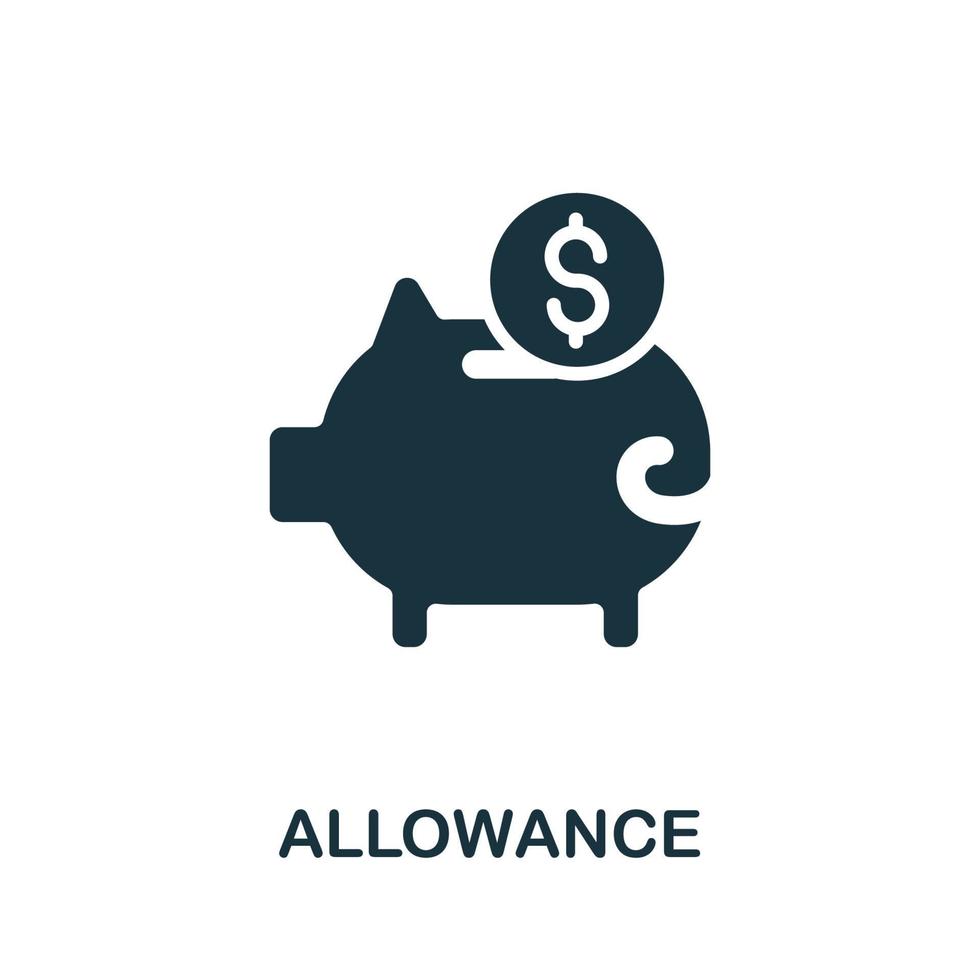 $

ALLOWANCE