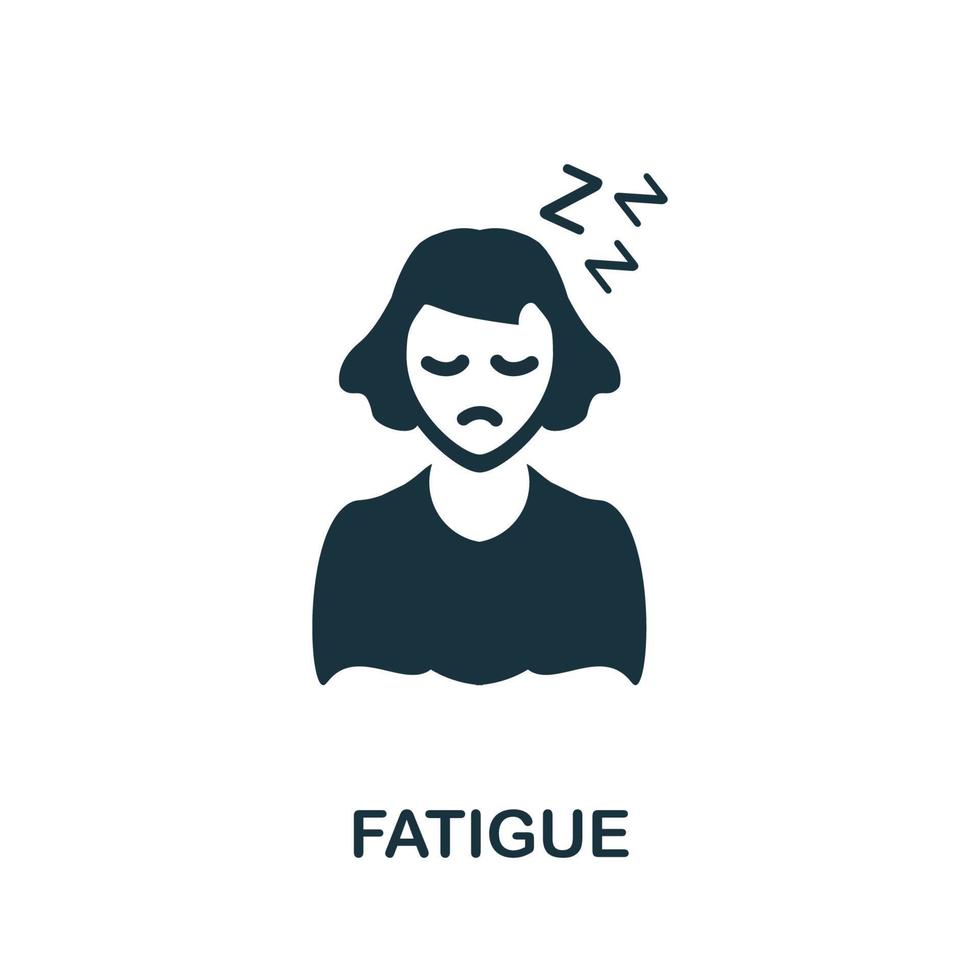 Z
Z
Z

FATIGUE