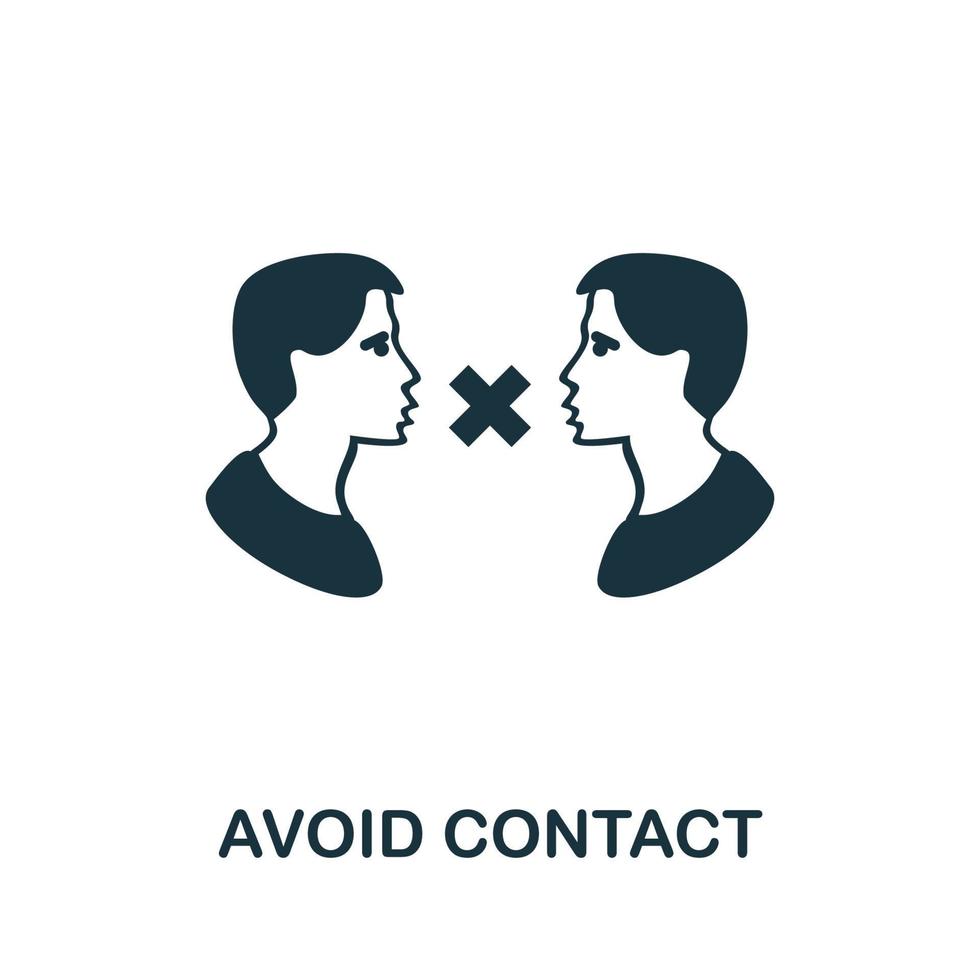 AVOID CONTACT