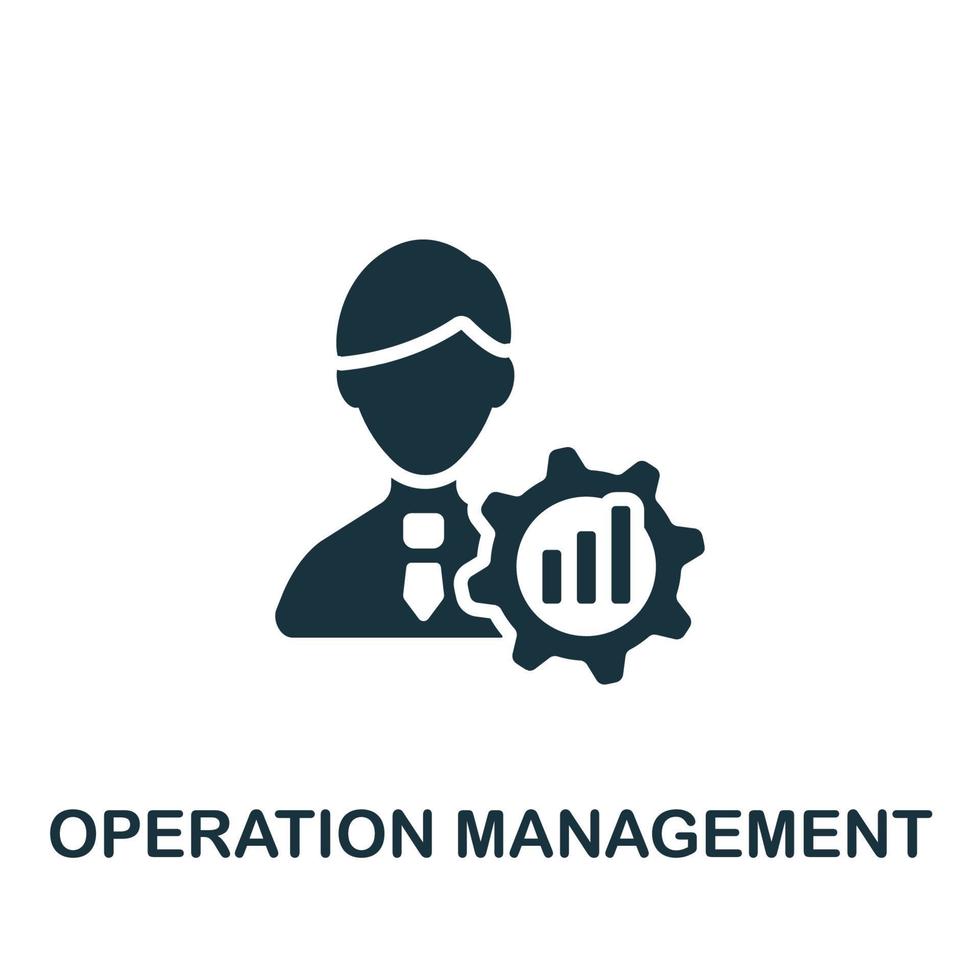 OPERATION MANAGEMENT