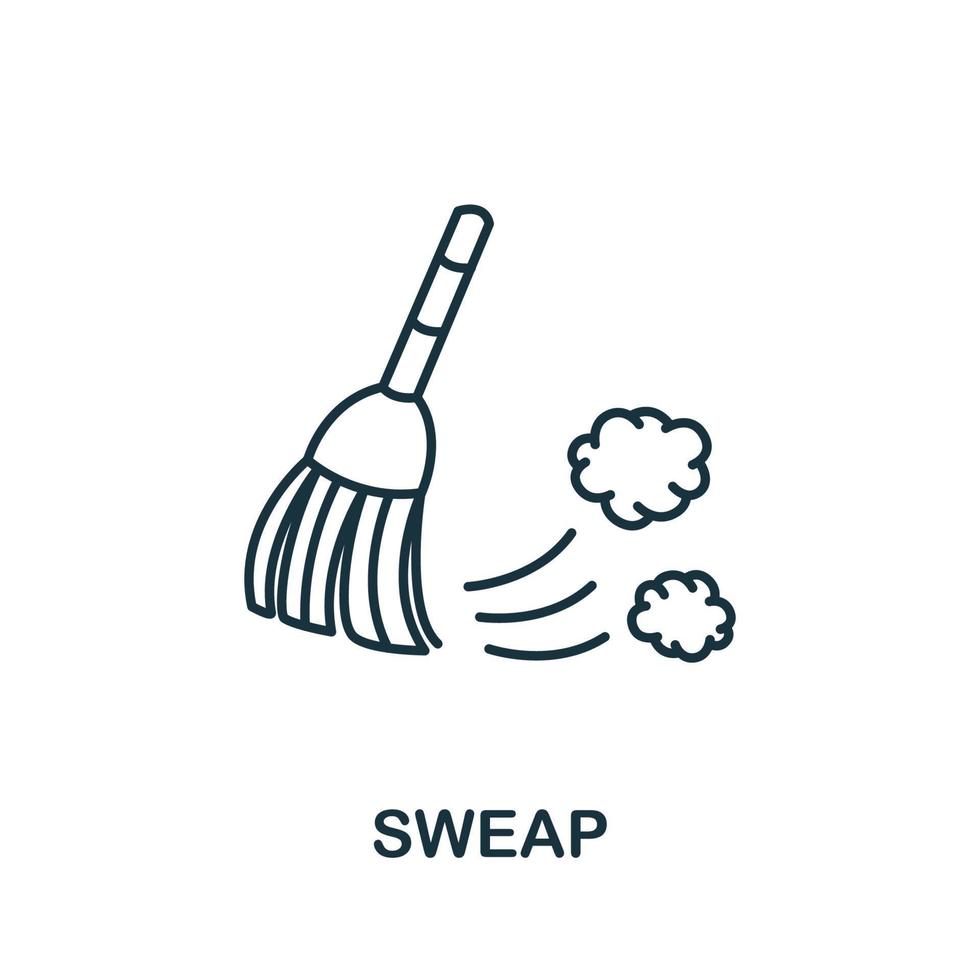 SWEAP