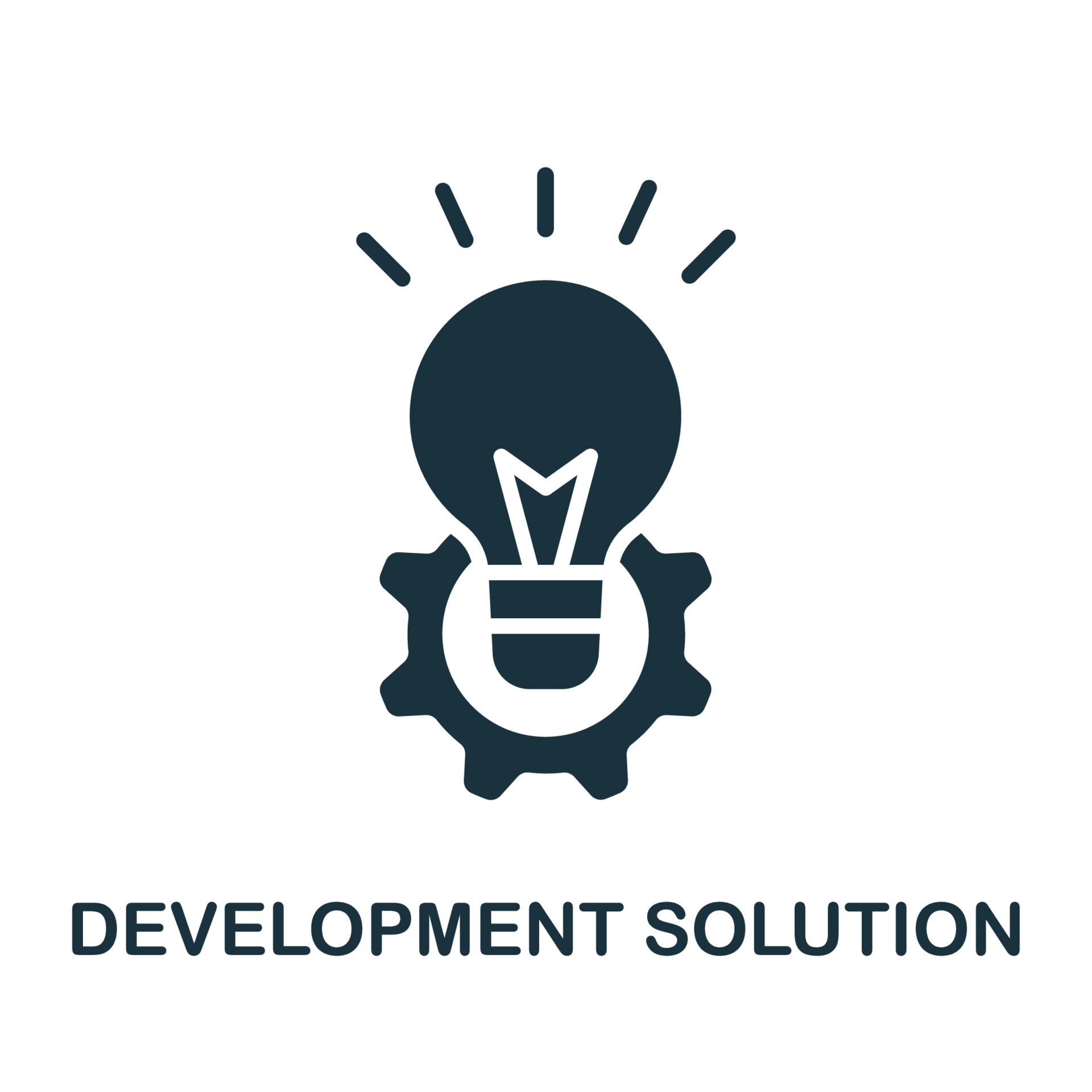 DEVELOPMENT SOLUTION