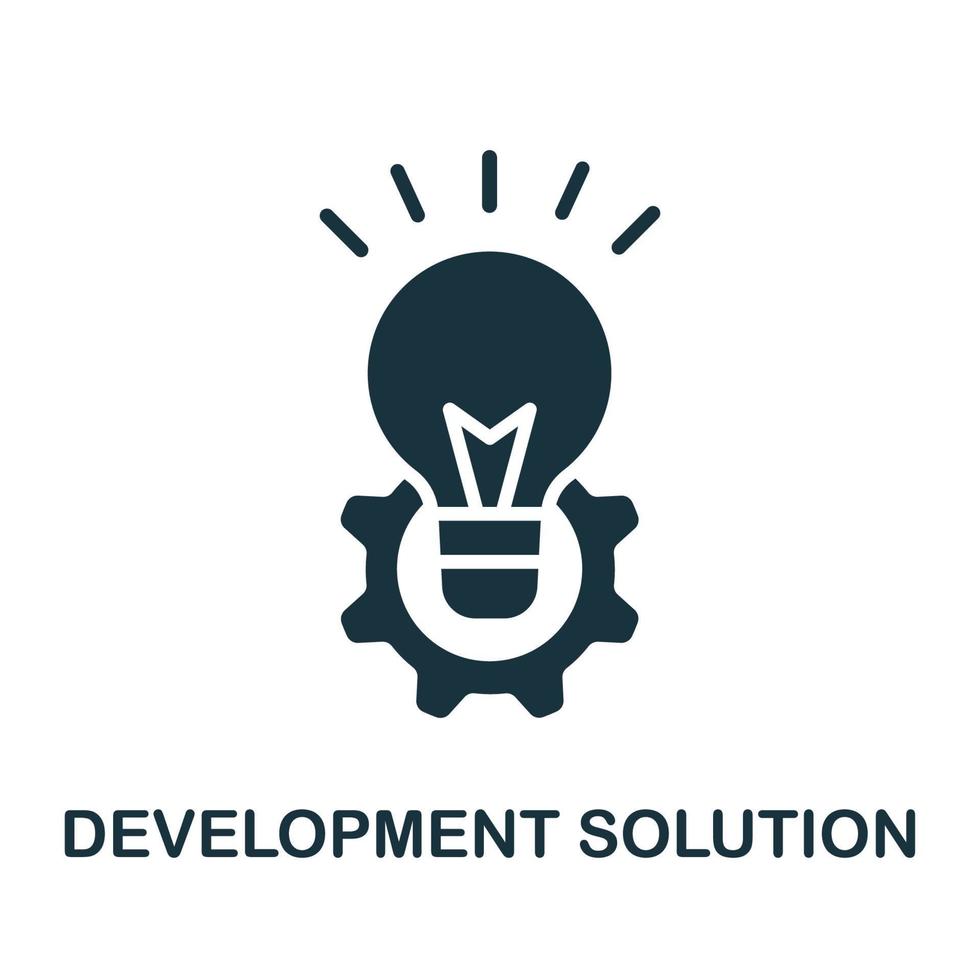 DEVELOPMENT SOLUTION