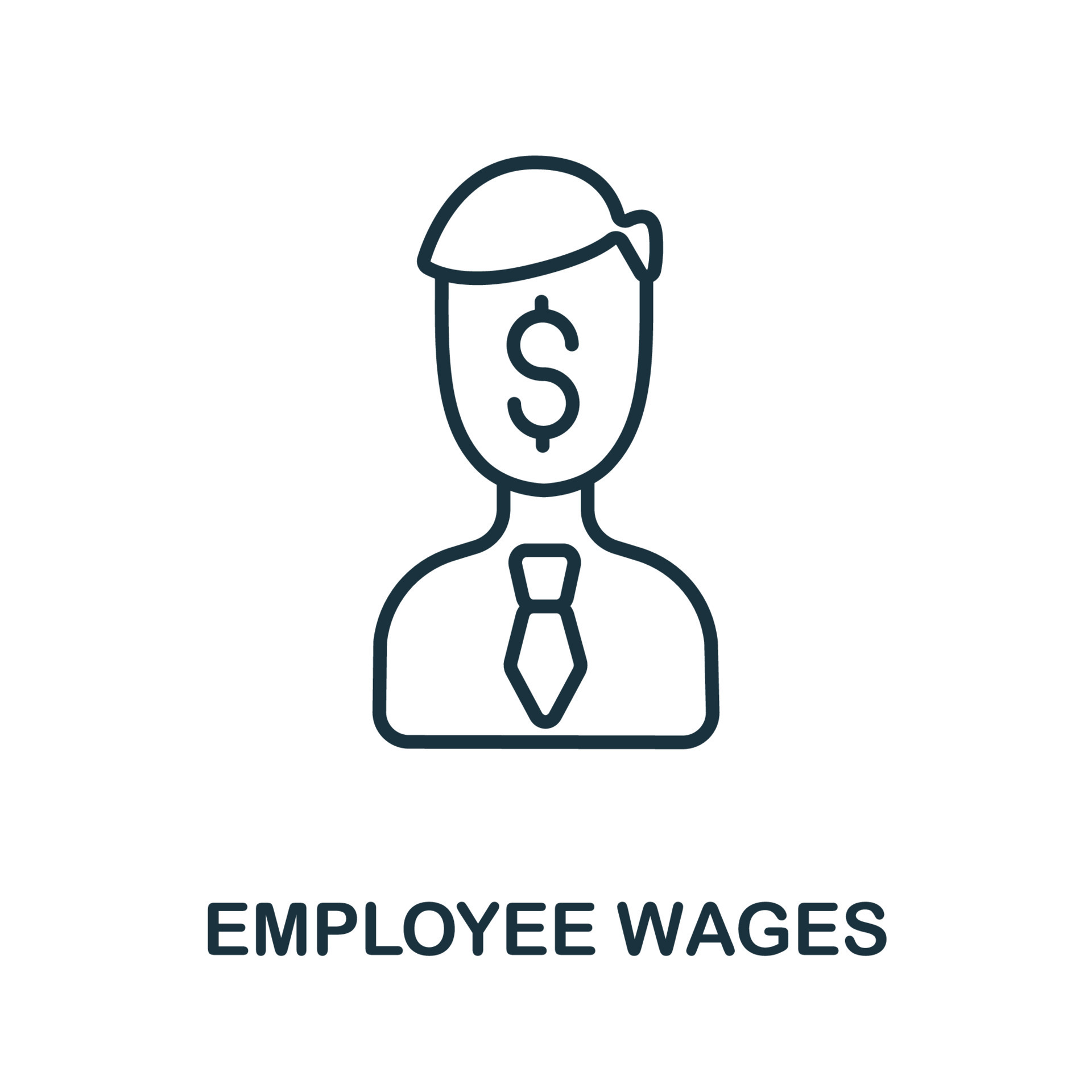 $

EMPLOYEE WAGES