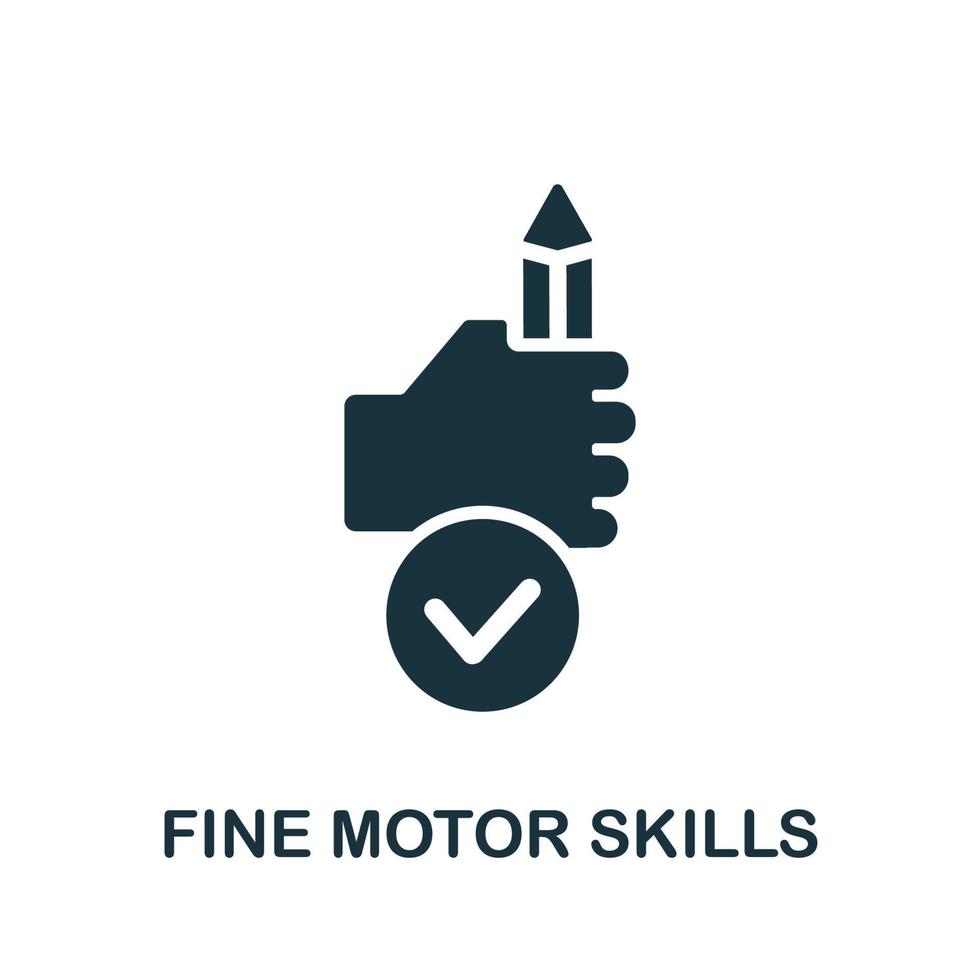 FINE MOTOR SKILLS