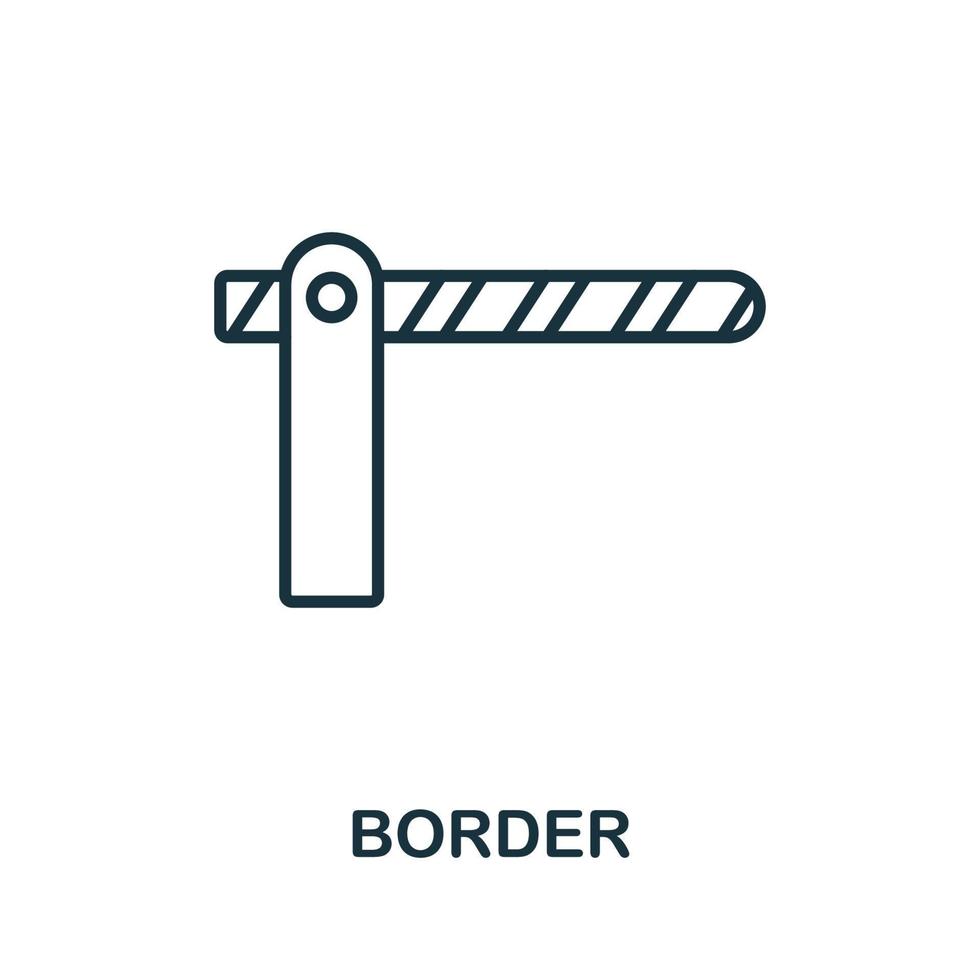 BORDER