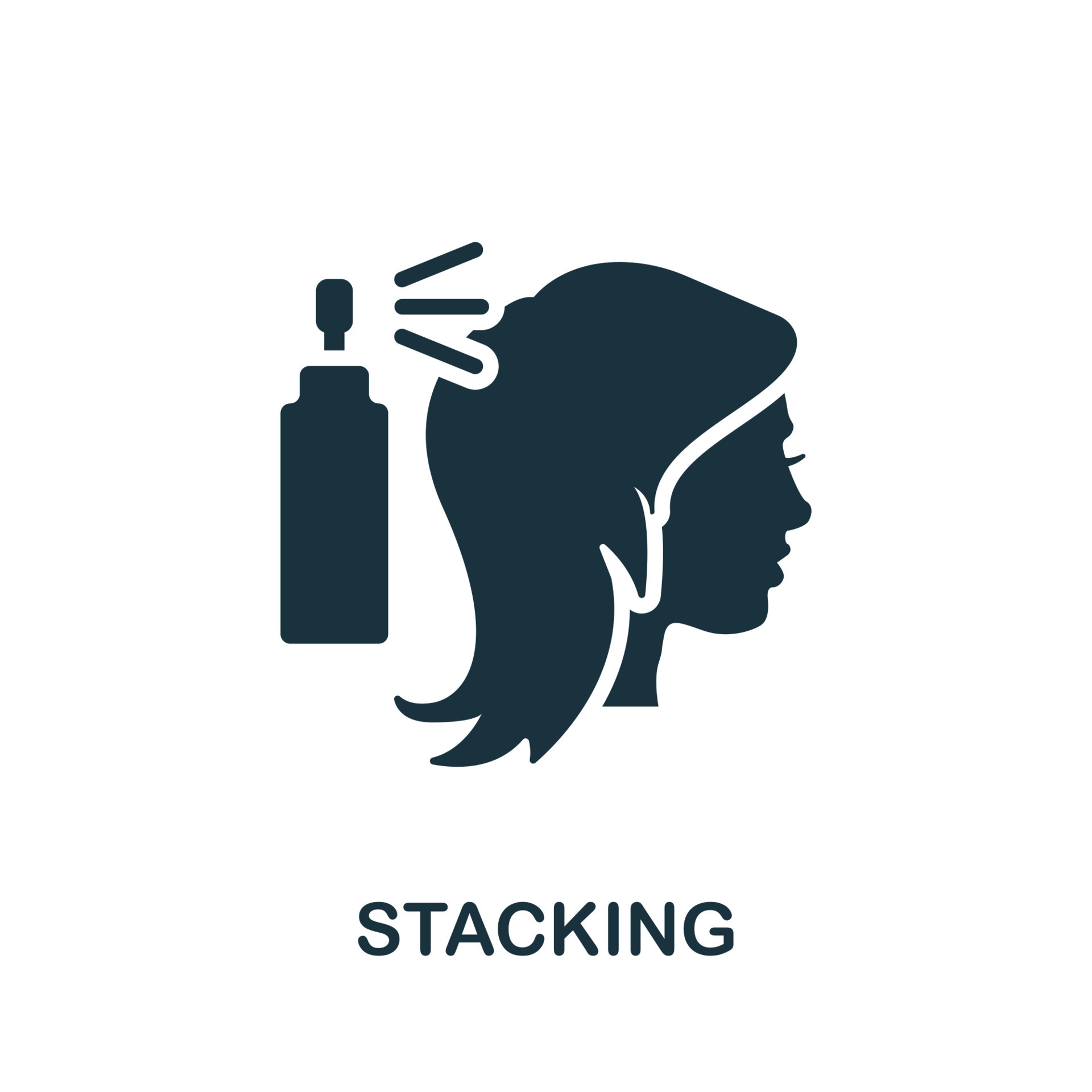 STACKING