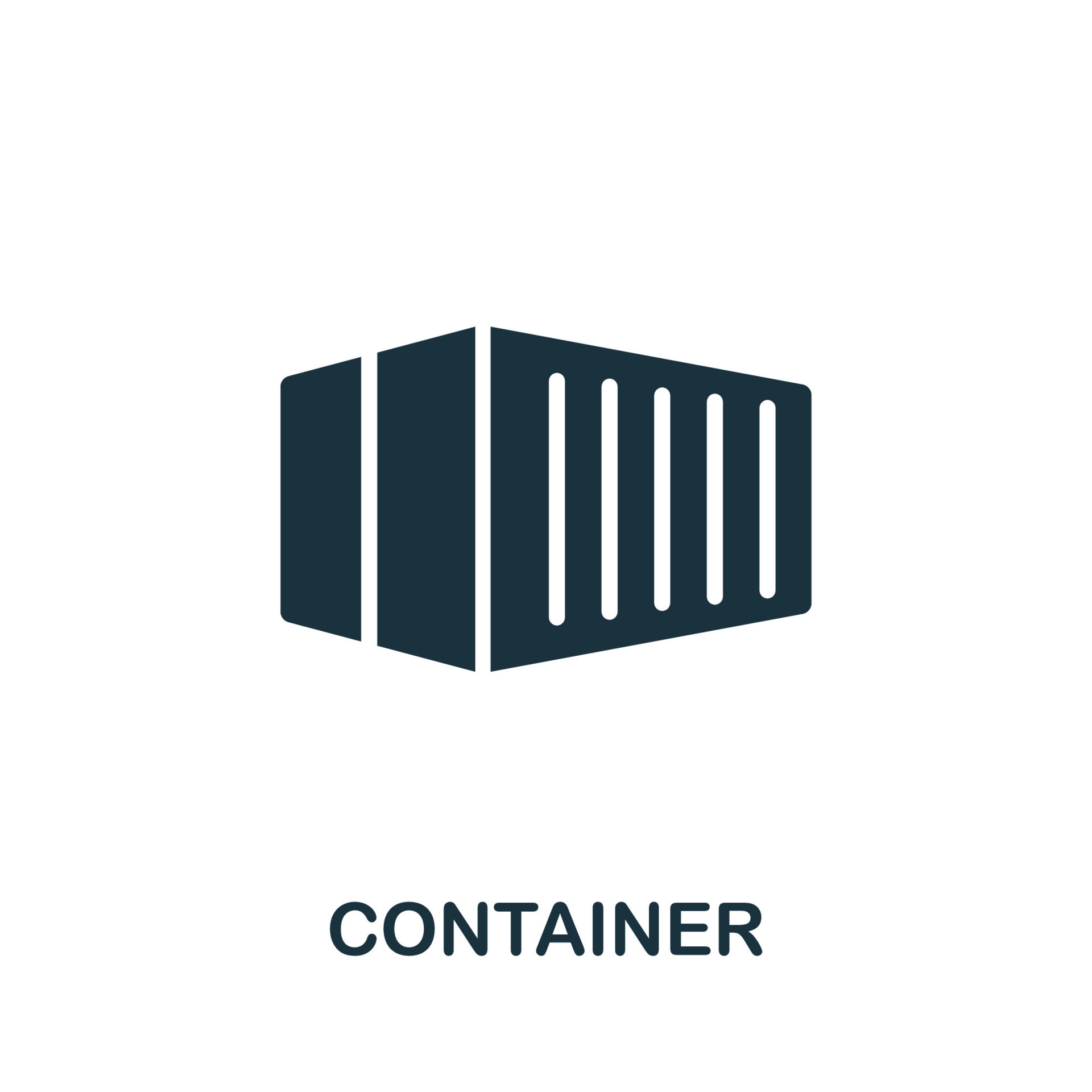 CONTAINER