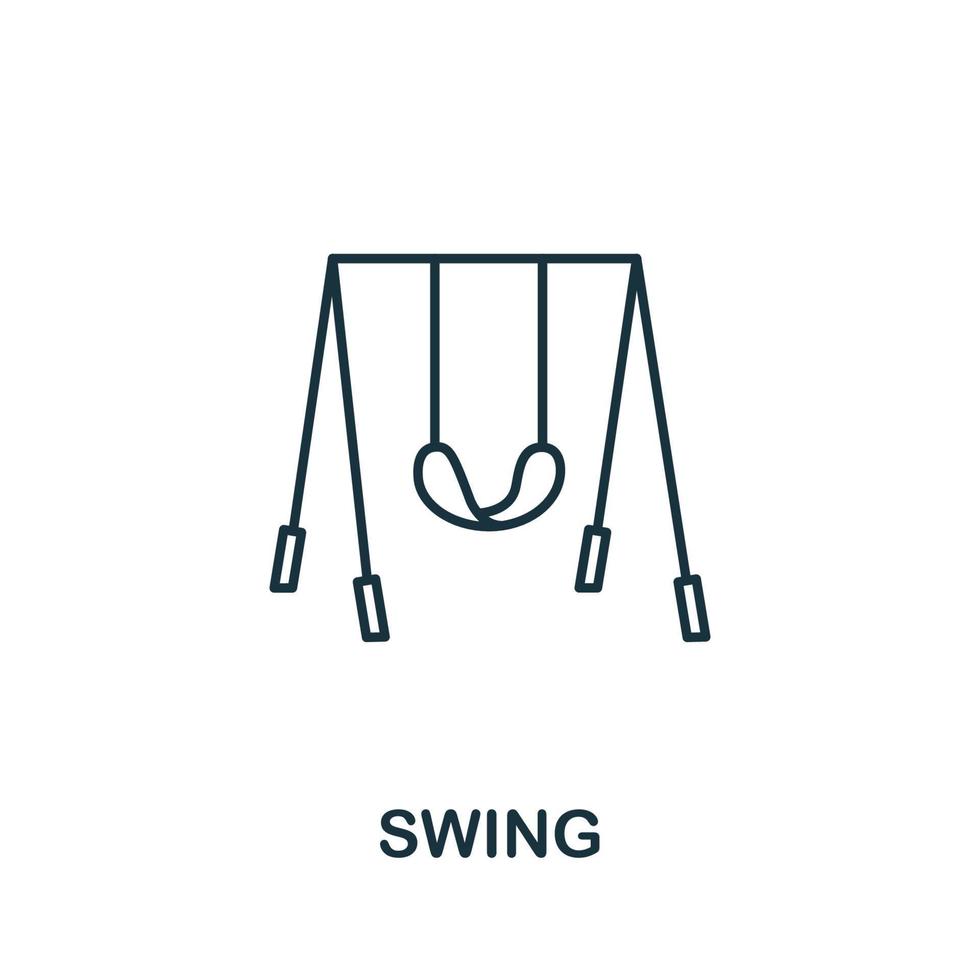 SWING