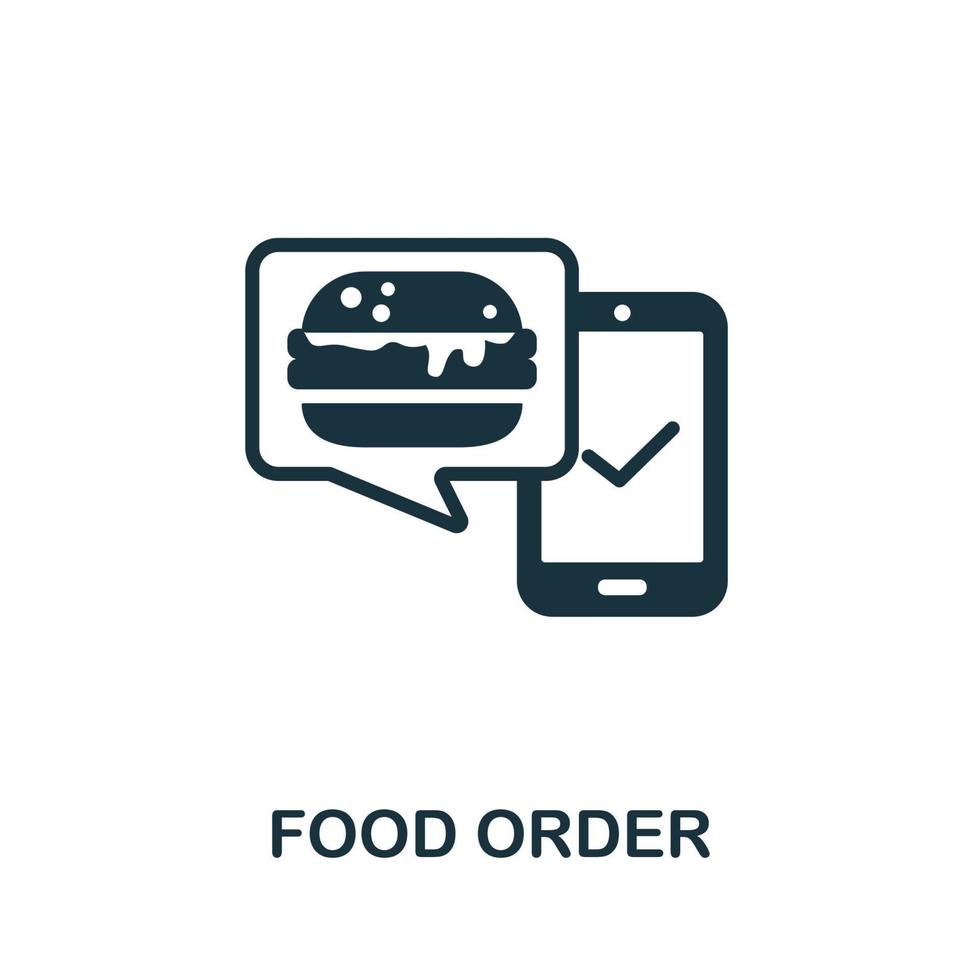 FOOD ORDER