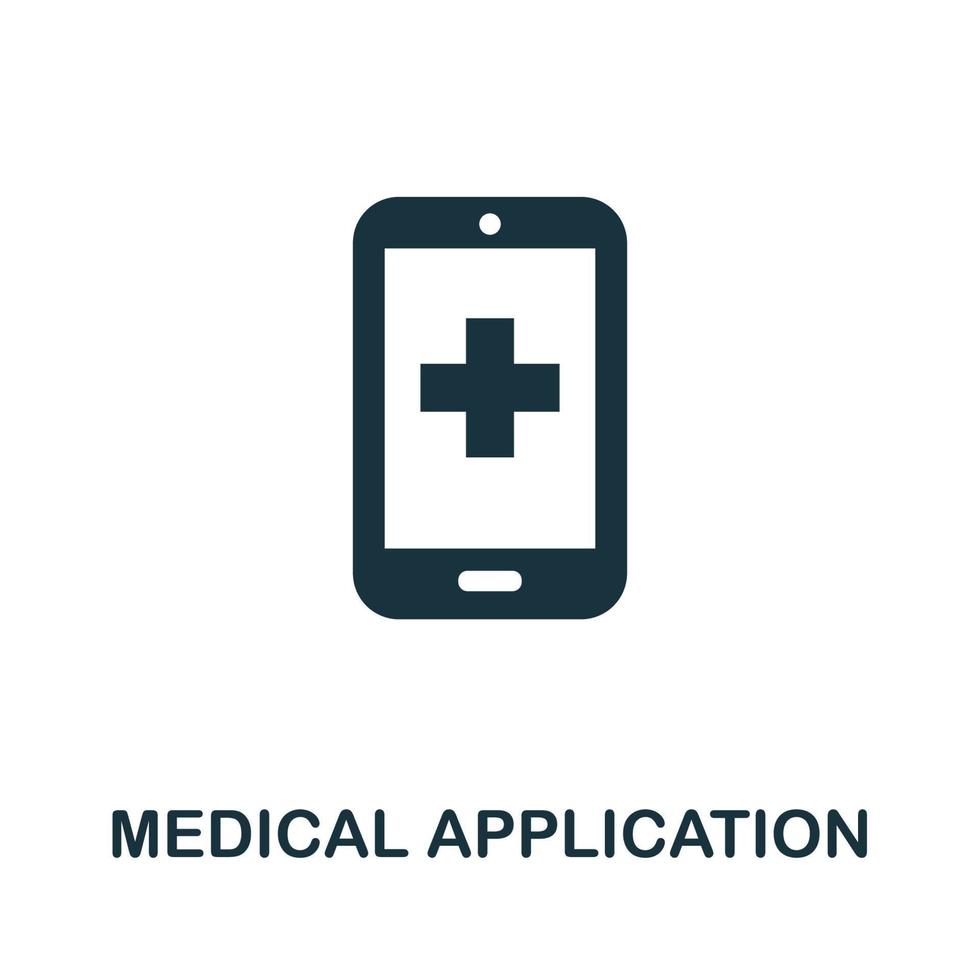 MEDICAL APPLICATION