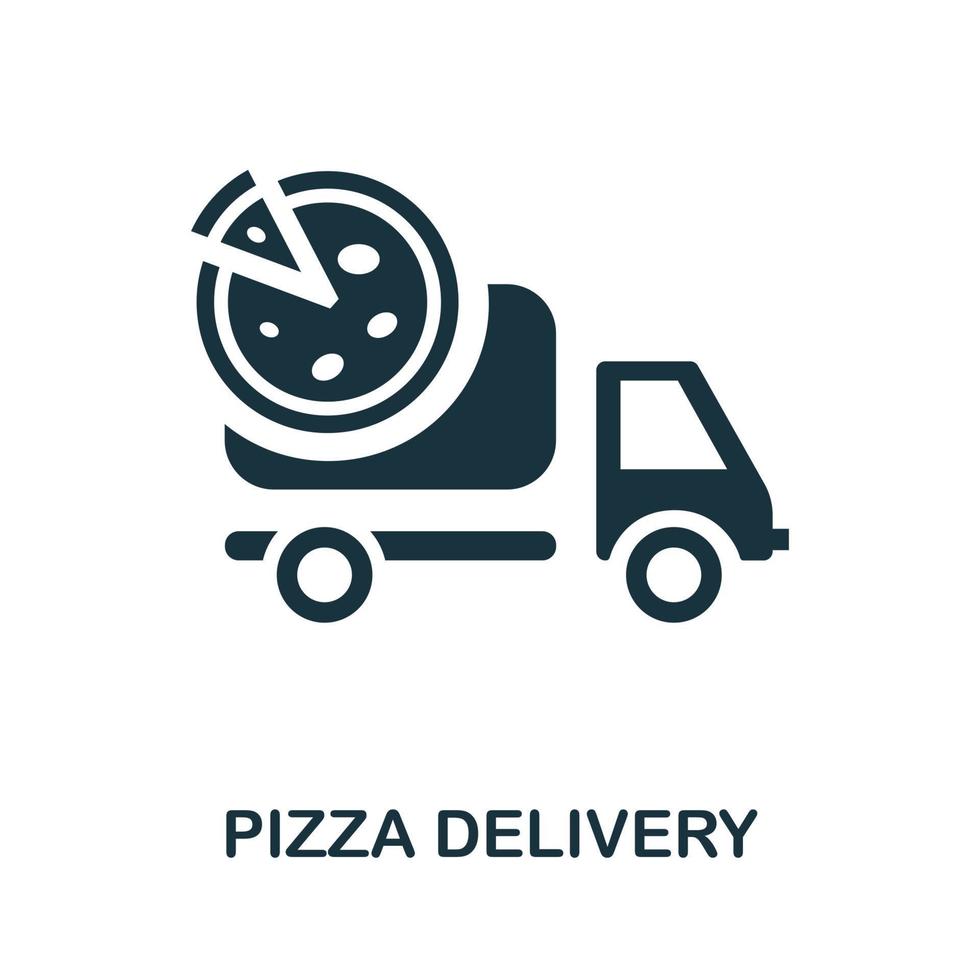 PIZZA DELIVERY