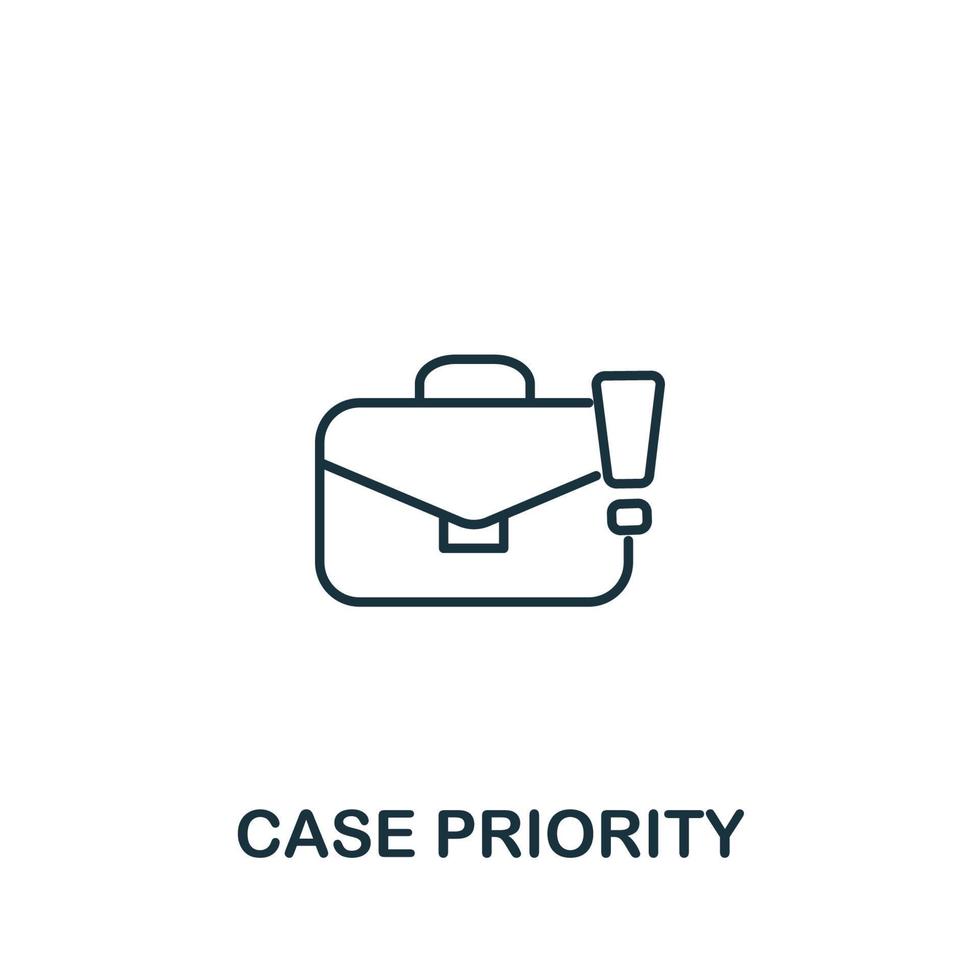 CASE PRIORITY