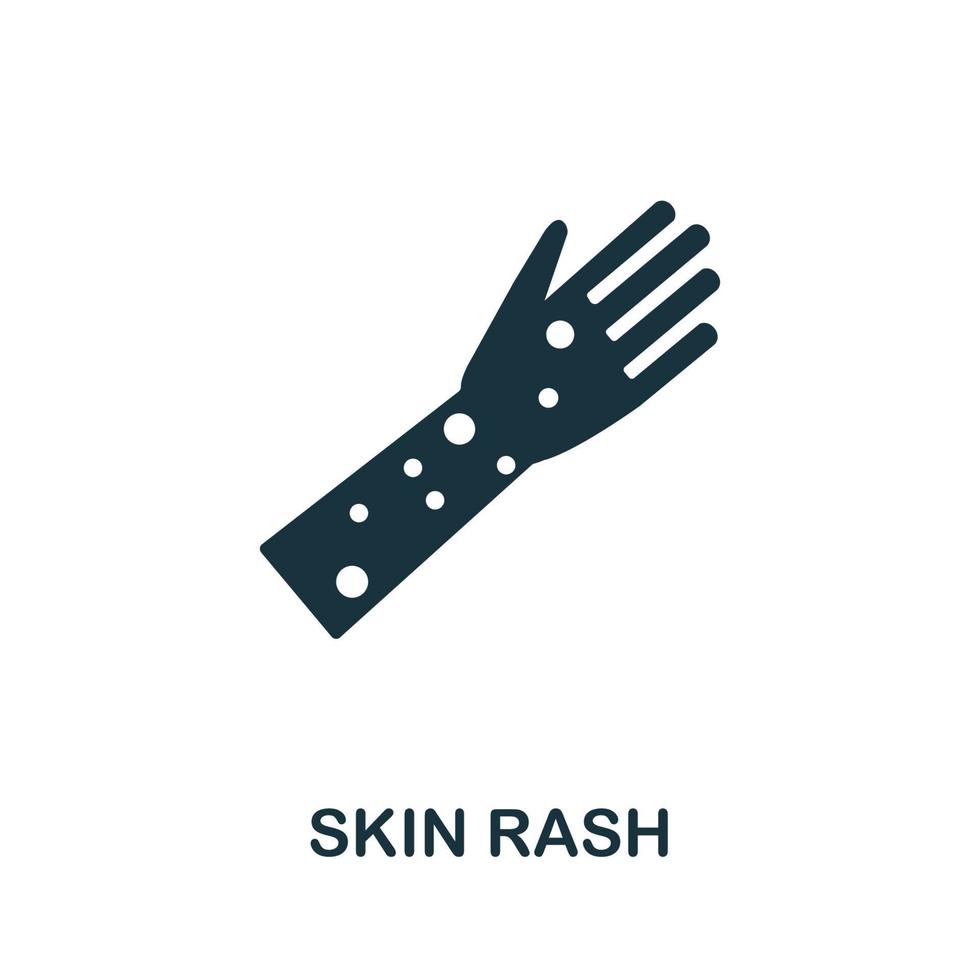 SKIN RASH