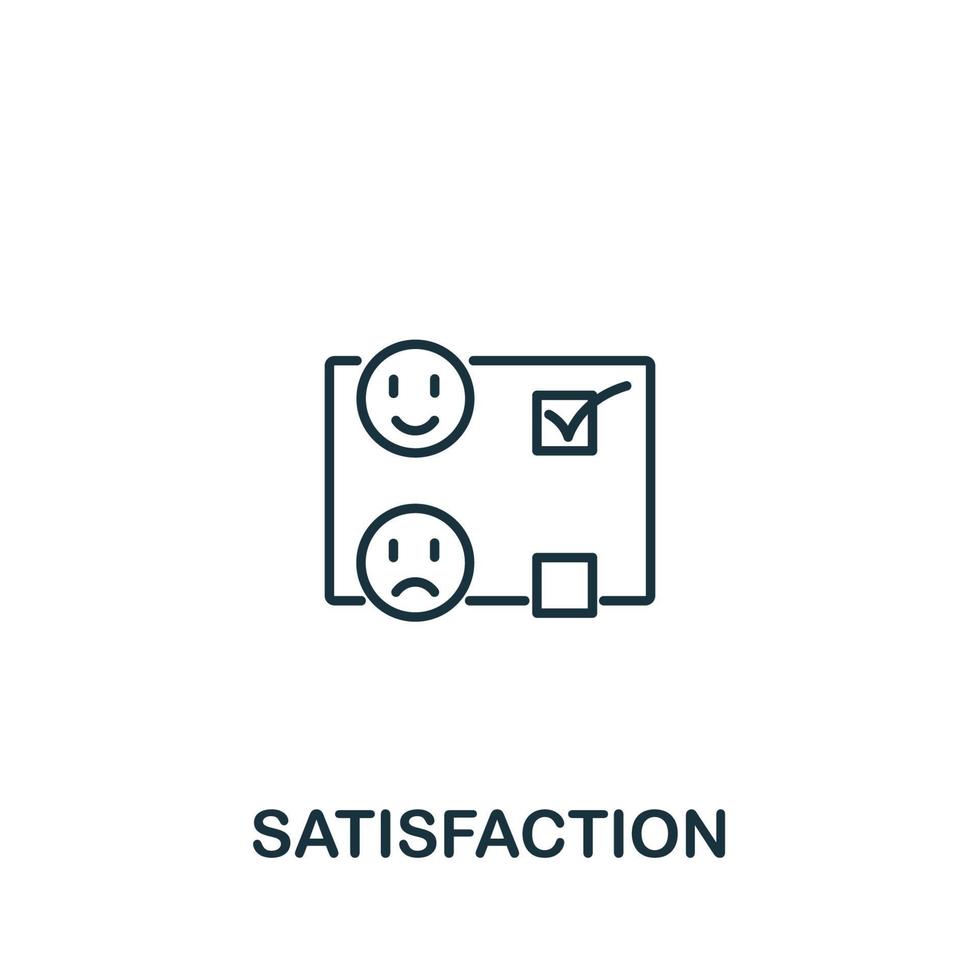 SATISFACTION