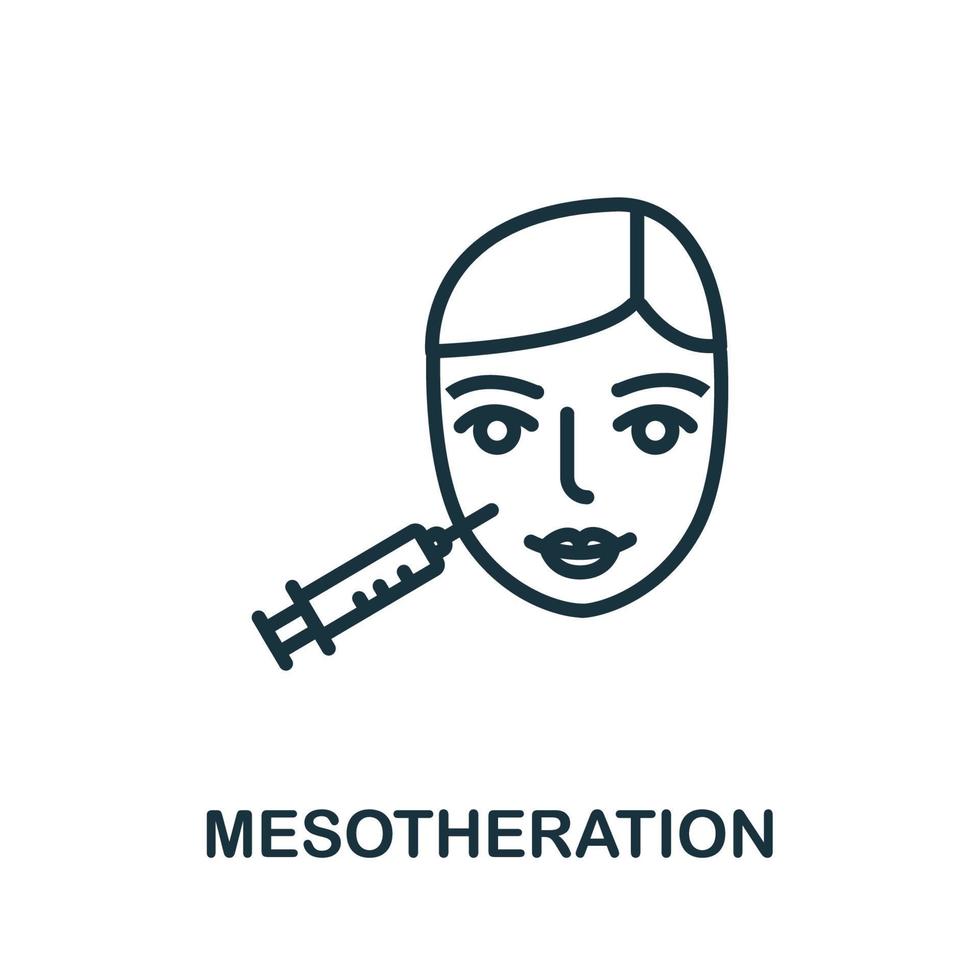 MESOTHERATION